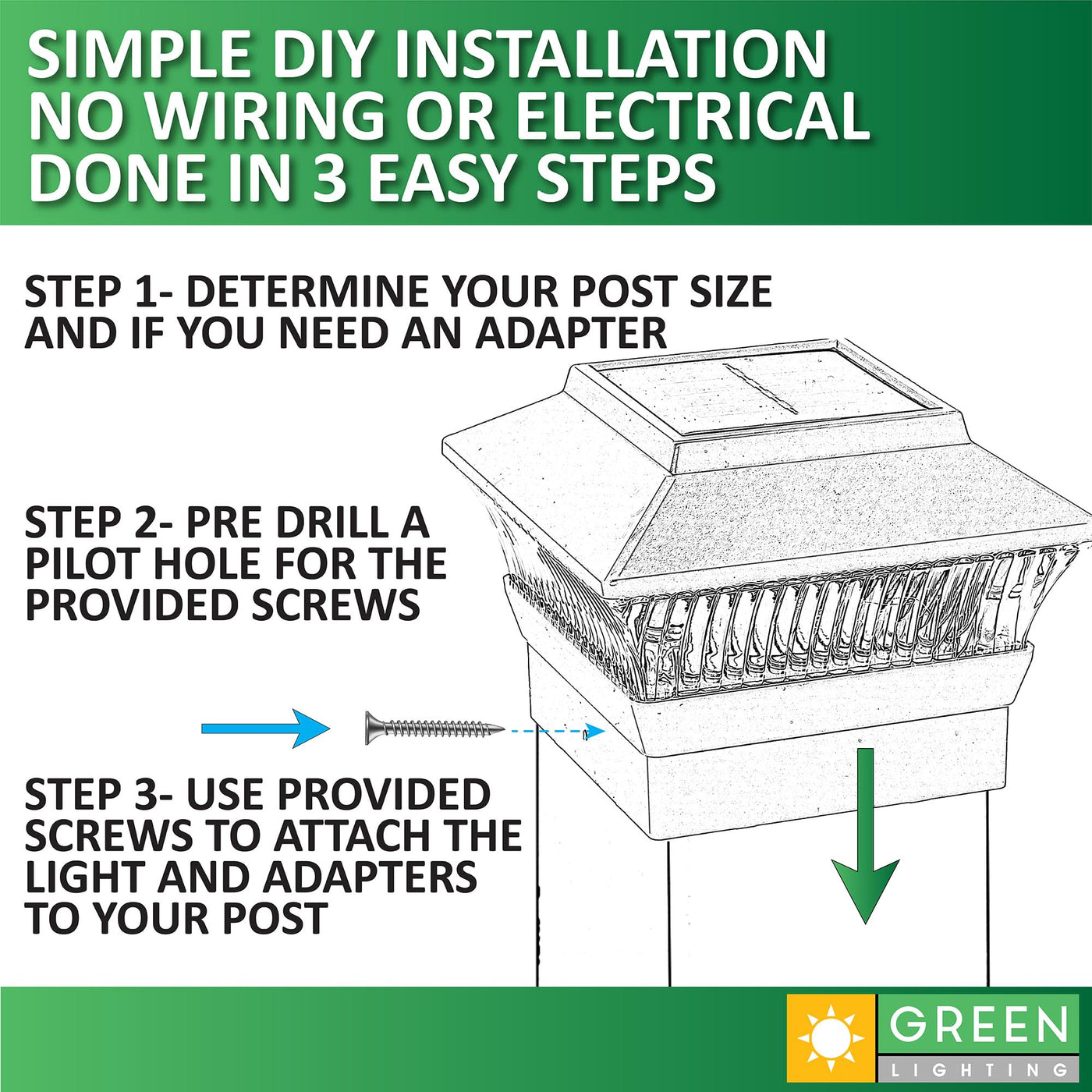 SIMPLE DIY INSTALLATION
NO WIRING OR ELECTRICAL
DONE IN 3 EASY STEPS

STEP 1- DETERMINE YOUR POST SIZE AND IF YOU NEED AN ADAPTER

STEP 2- PRE DRILL A PILOT HOLE FOR THE PROVIDED SCREWS

STEP 3- USE PROVIDED SCREWS TO ATTACH THE LIGHT AND ADAPTERS TO YOUR POST

GREEN
LIGHTING