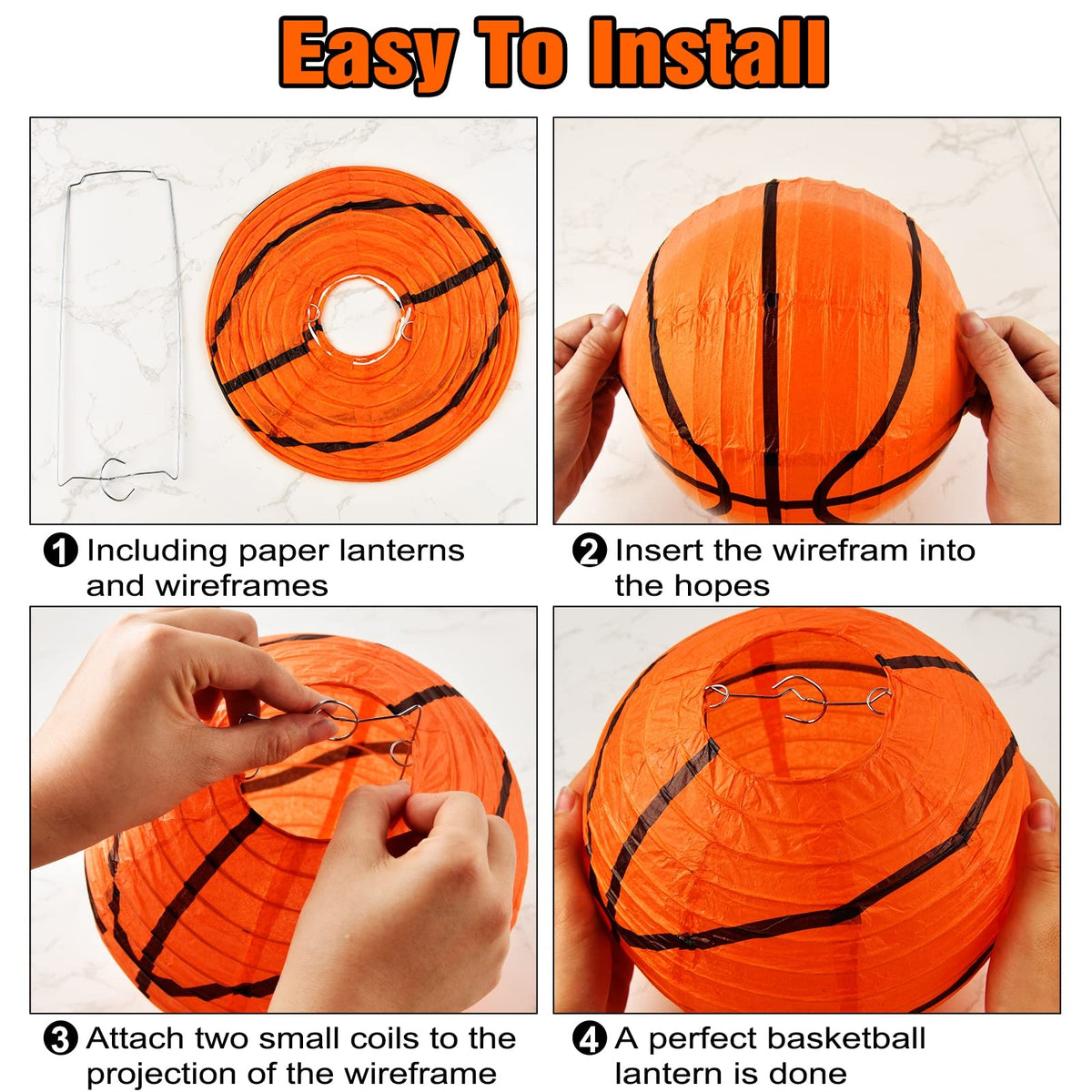 Easy To Install

1 Including paper lanterns and wireframes

2 Insert the wirefram into the hopes

3 Attach two small coils to the projection of the wireframe

4 A perfect basketball lantern is done