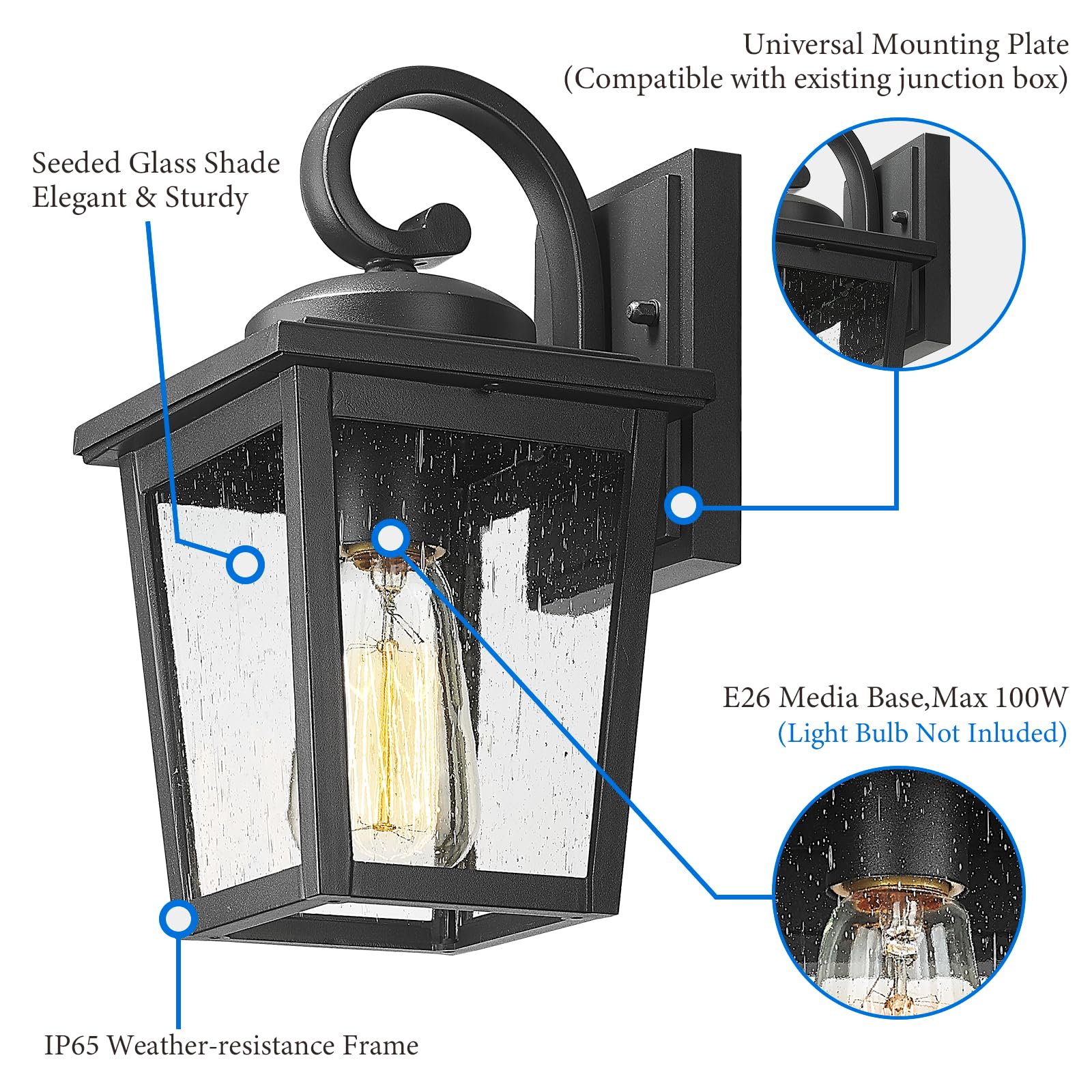 Universal Mounting Plate
(Compatible with existing junction box)

Seeded Glass Shade
Elegant & Sturdy

E26 Media Base,Max 100W
(Light Bulb Not Inluded)

IP65 Weather-resistance Frame