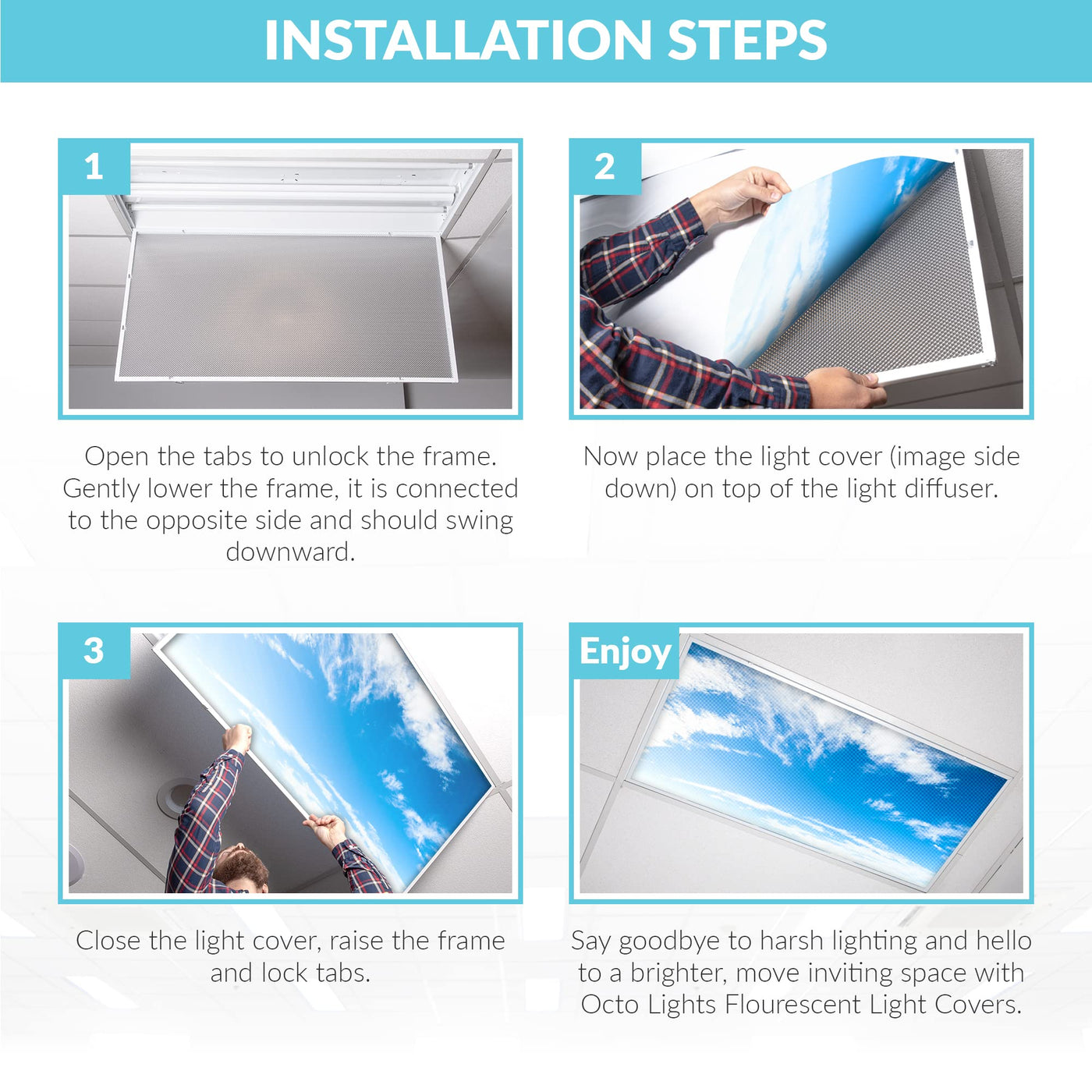 INSTALLATION STEPS

1

Open the tabs to unlock the frame. Gently lower the frame, it is connected to the opposite side and should swing downward.

2

Now place the light cover (image side down) on top of the light diffuser.

3

Close the light cover, raise the frame and lock tabs.

Enjoy

Say goodbye to harsh lighting and hello to a brighter, move inviting space with Octo Lights Flourescent Light Covers.