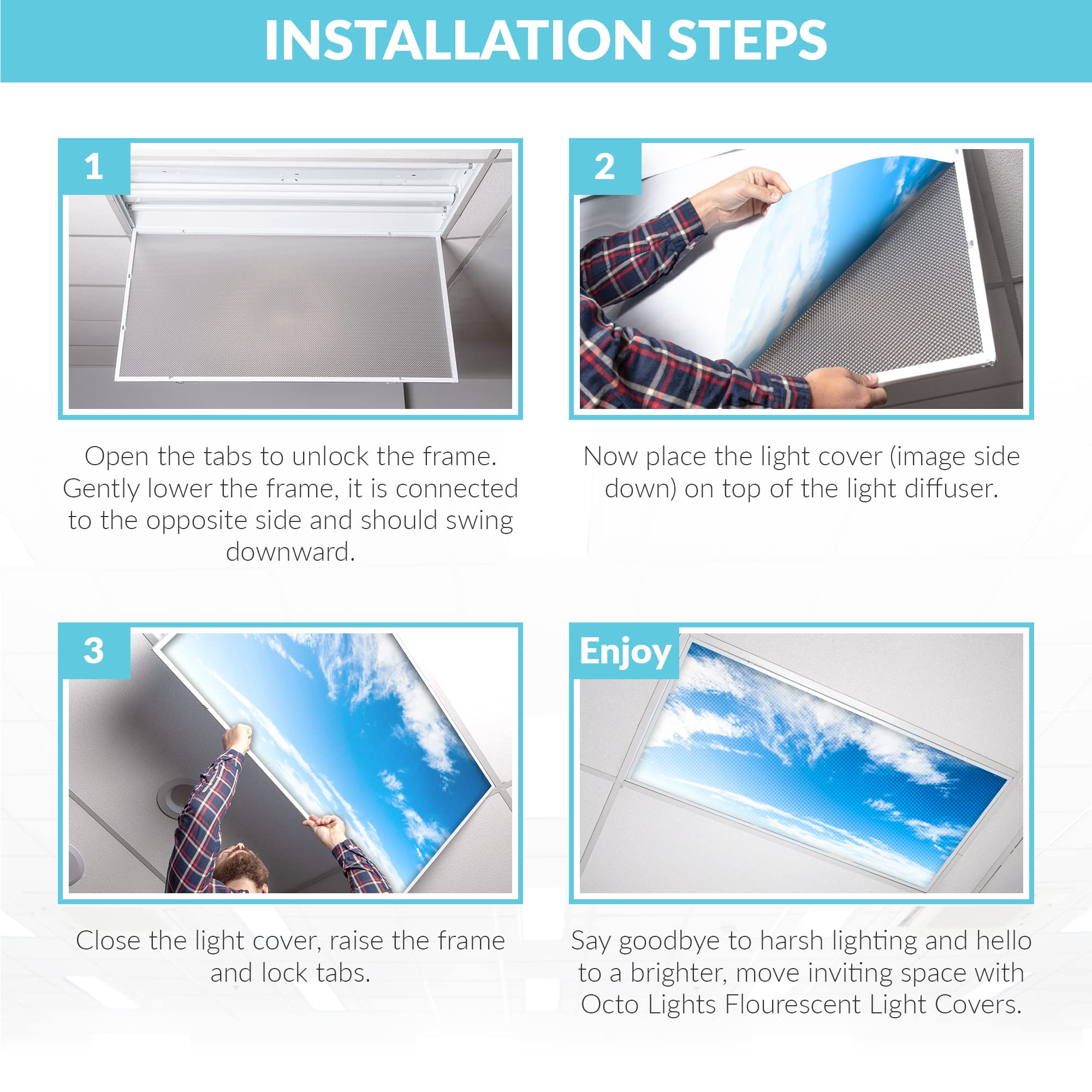 INSTALLATION STEPS

1

Open the tabs to unlock the frame. Gently lower the frame, it is connected to the opposite side and should swing downward.

2

Now place the light cover (image side down) on top of the light diffuser.

3

Close the light cover, raise the frame and lock tabs.

Enjoy

Say goodbye to harsh lighting and hello to a brighter, move inviting space with Octo Lights Flourescent Light Covers.