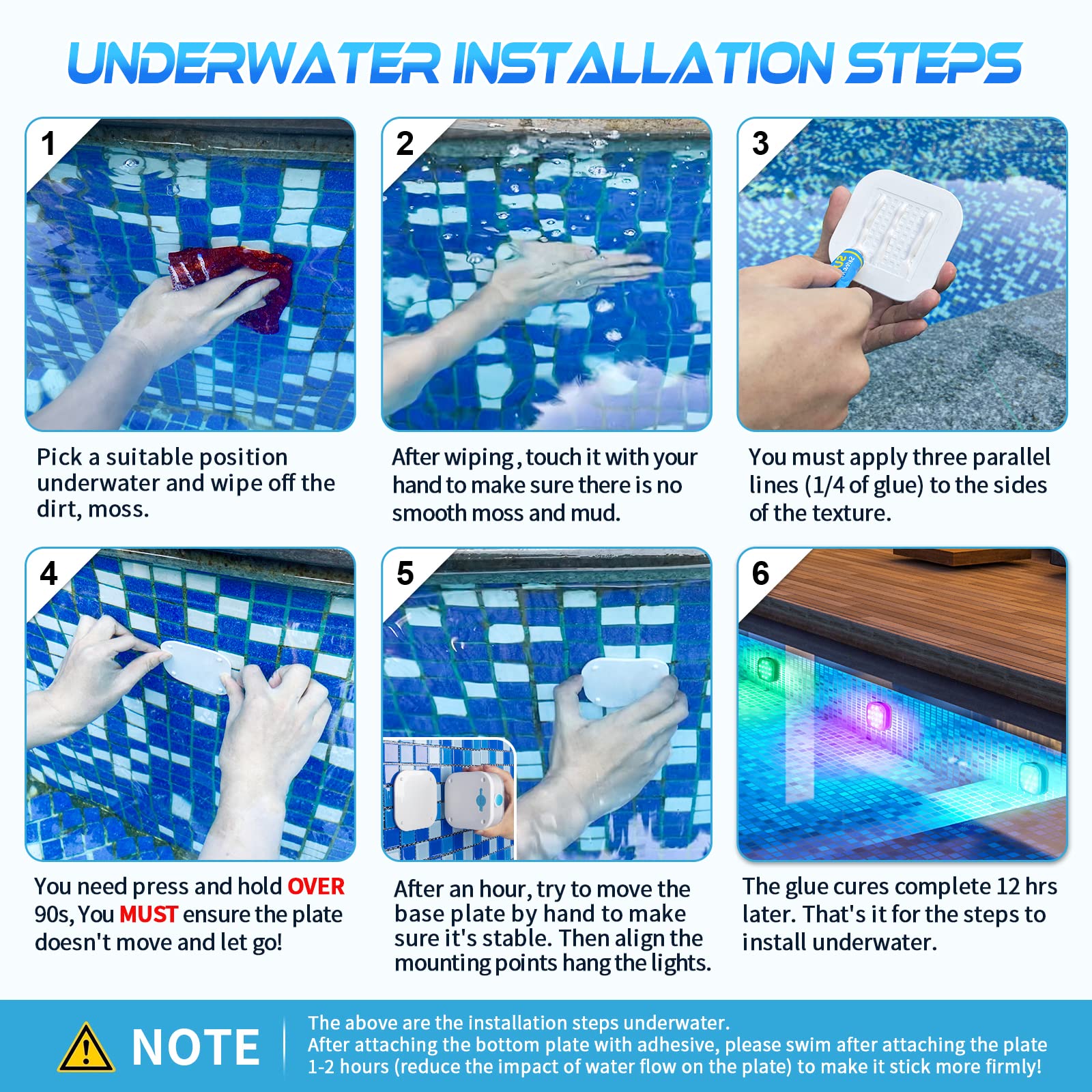 UNDERWATER INSTALLATION STEPS

1

Pick a suitable position underwater and wipe off the dirt, moss.

2

After wiping, touch it with your hand to make sure there is no smooth moss and mud.

3

You must apply three parallel lines (1/4 of glue) to the sides of the texture.

4

You need press and hold OVER 90s, You MUST ensure the plate doesn't move and let go!

5

After an hour, try to move the base plate by hand to make sure it's stable. Then align the mounting points hang the lights.

6

The glue cures complete 12 hrs later. That's it for the steps to install underwater.

NOTE

The above are the installation steps underwater.
After attaching the bottom plate with adhesive, please swim after attaching the plate 1-2 hours (reduce the impact of water flow on the plate) to make it stick more firmly!