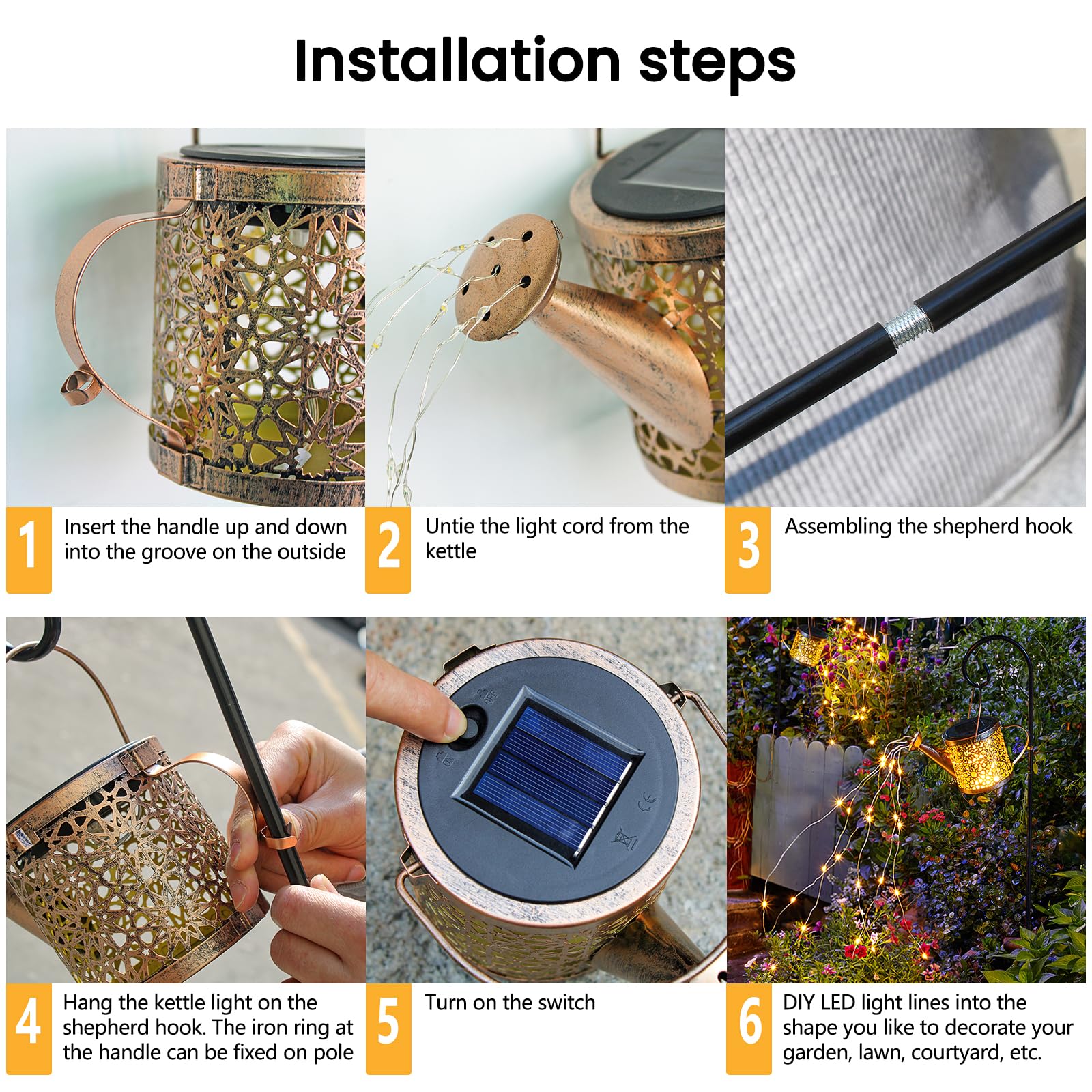 Installation steps

1 Insert the handle up and down into the groove on the outside

2 Untie the light cord from the kettle

3 Assembling the shepherd hook

OFF

ON

CE

4 Hang the kettle light on the shepherd hook. The iron ring at the handle can be fixed on pole

5 Turn on the switch

6 DIY LED light lines into the shape you like to decorate your garden, lawn, courtyard, etc.