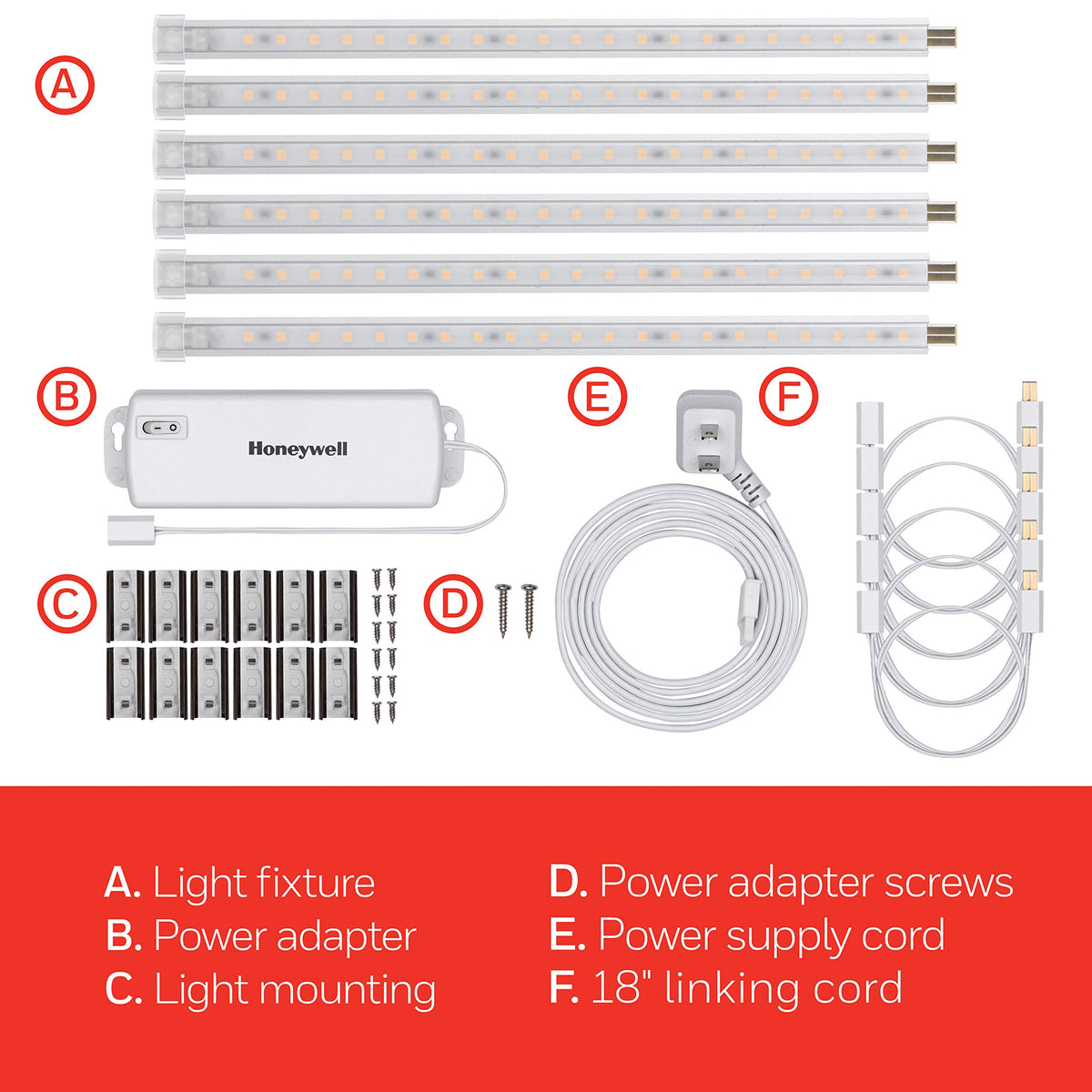 A

B

Honeywell

E

F

C

D

A. Light fixture
B. Power adapter
C. Light mounting

D. Power adapter screws
E. Power supply cord
F. 18" linking cord