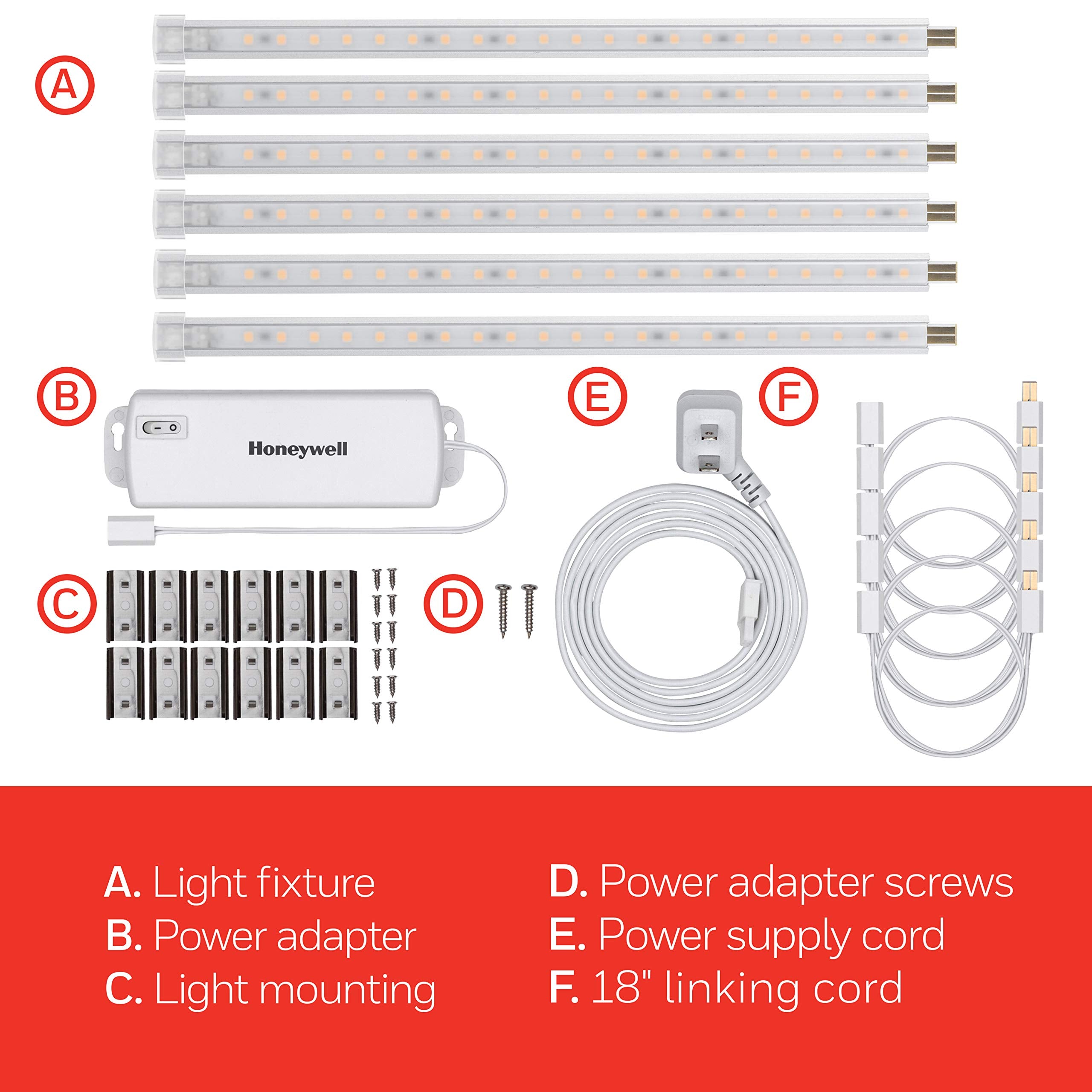 A

B

Honeywell

E

F

C

D

A. Light fixture
B. Power adapter
C. Light mounting

D. Power adapter screws
E. Power supply cord
F. 18" linking cord