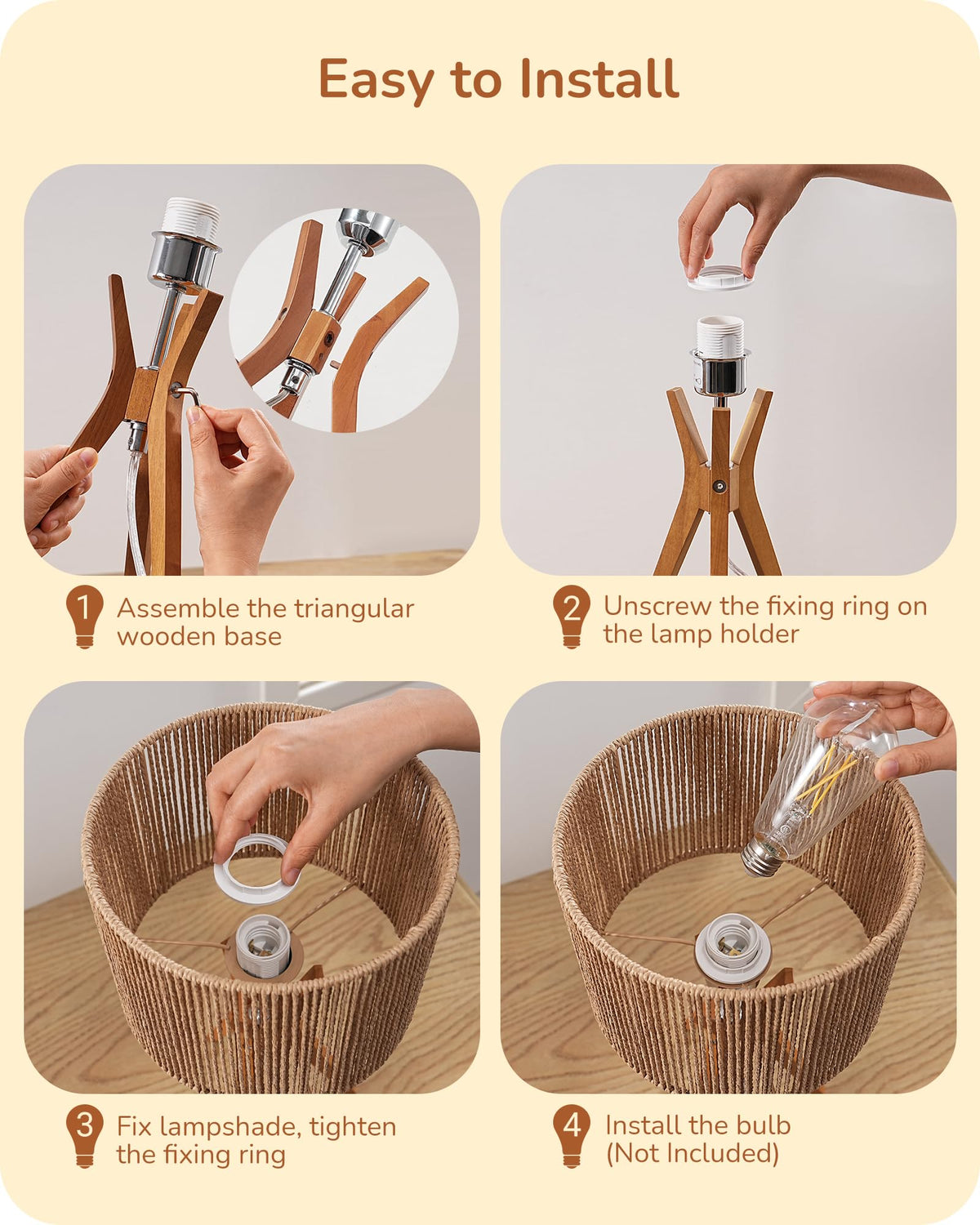 Easy to Install

1 Assemble the triangular wooden base

2 Unscrew the fixing ring on the lamp holder

3 Fix lampshade, tighten the fixing ring

4 Install the bulb (Not Included)