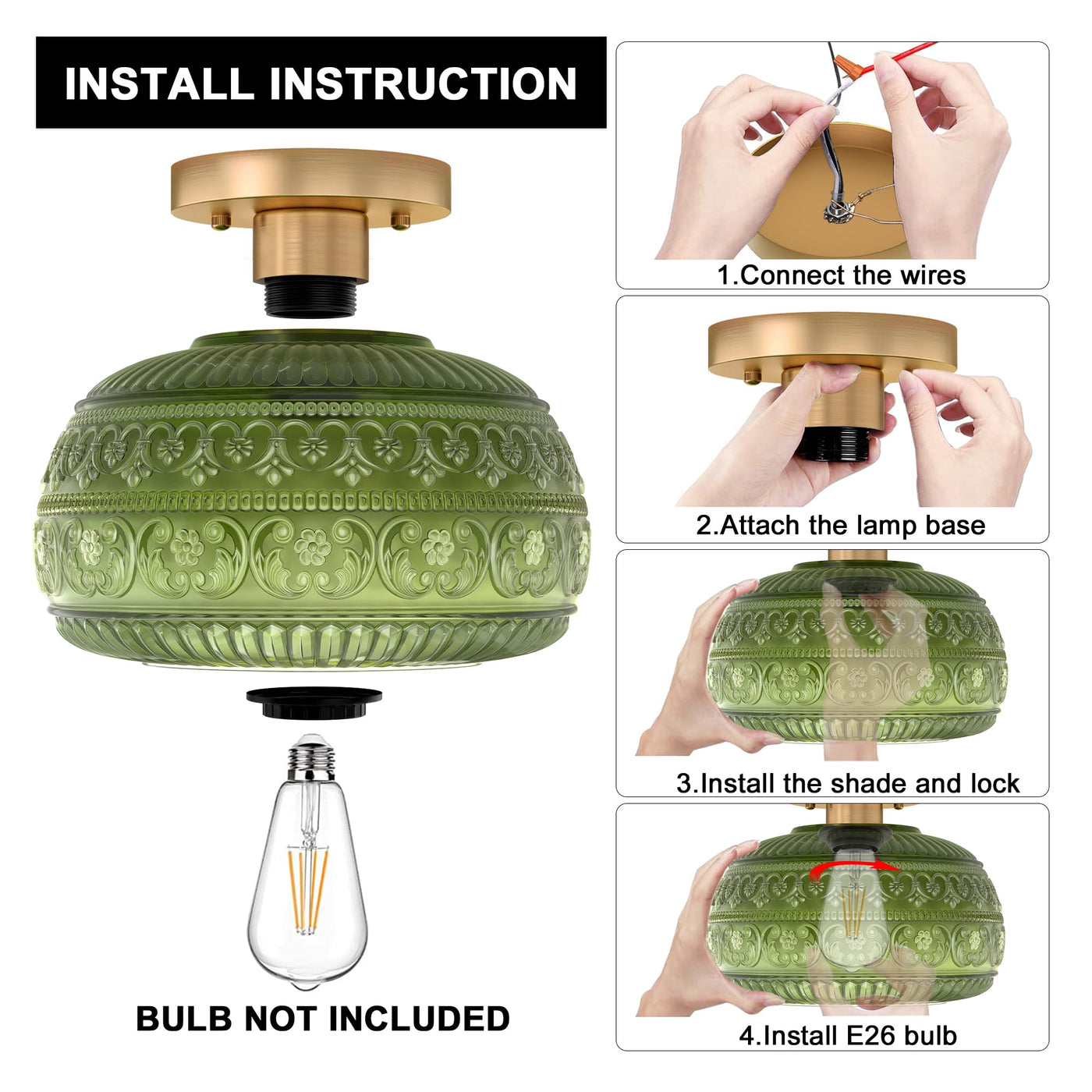 INSTALL INSTRUCTION

BULB NOT INCLUDED

1.Connect the wires

2.Attach the lamp base

3.Install the shade and lock

4.Install E26 bulb