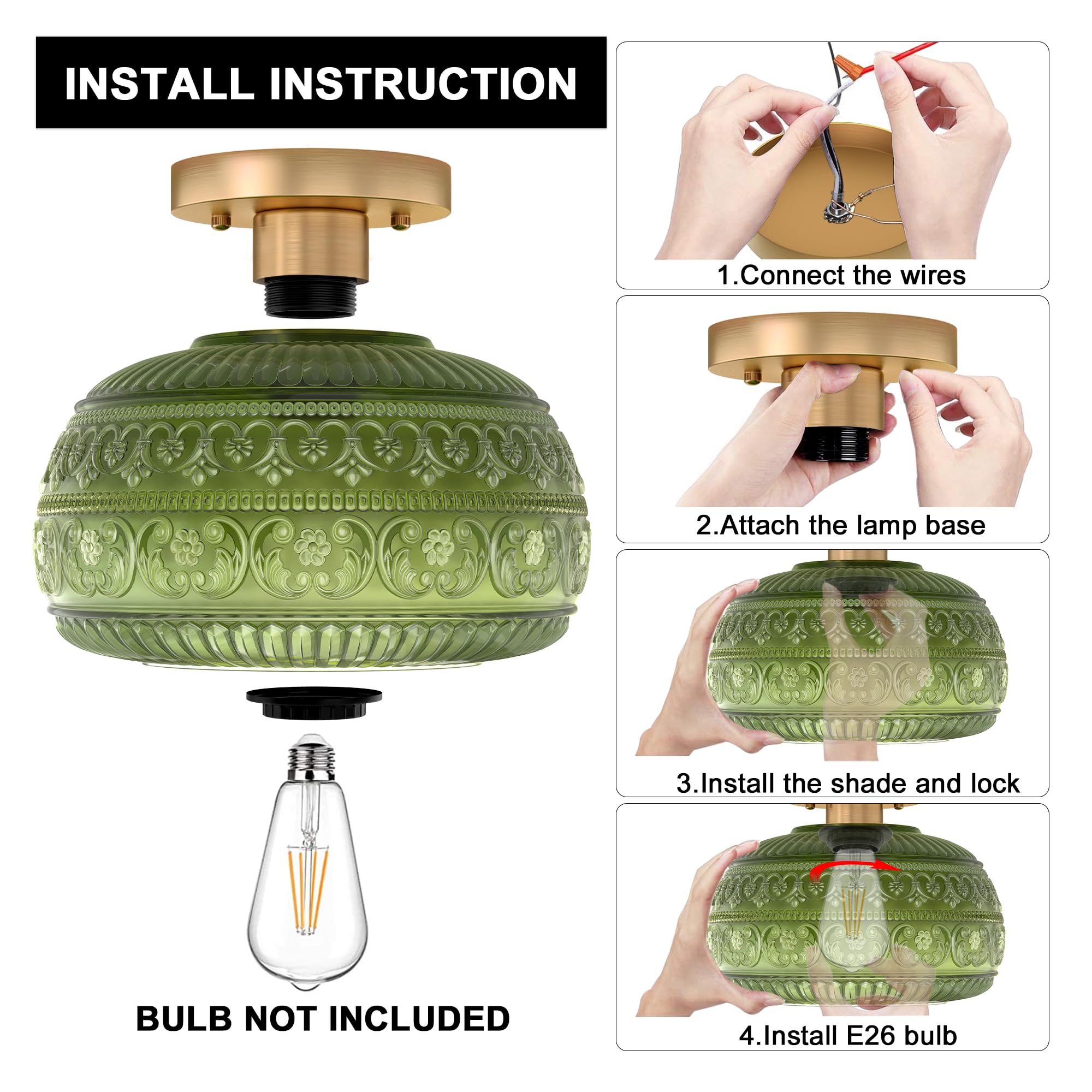 INSTALL INSTRUCTION

BULB NOT INCLUDED

1.Connect the wires

2.Attach the lamp base

3.Install the shade and lock

4.Install E26 bulb