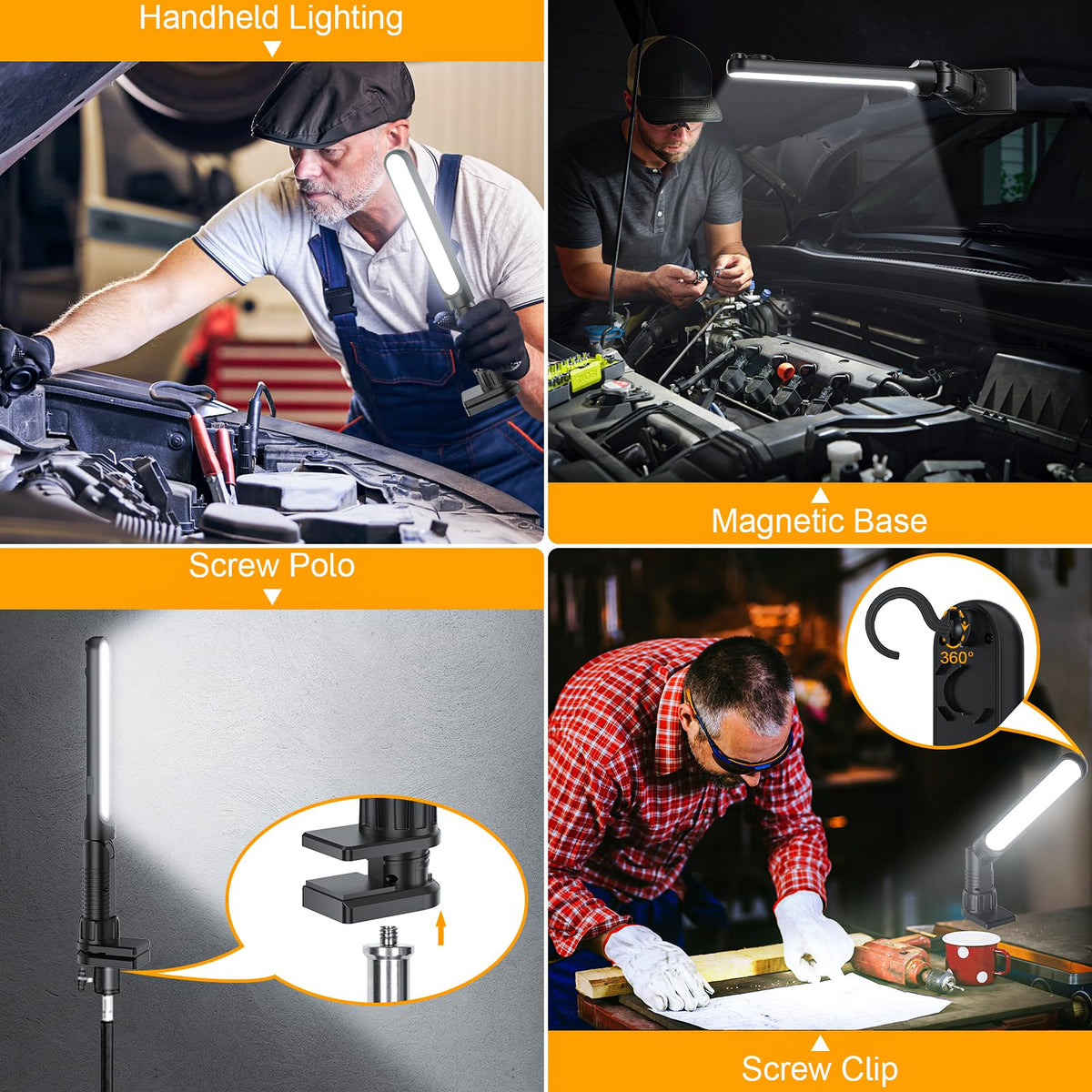 Handheld Lighting

Magnetic Base

Screw Polo

360°

Screw Clip