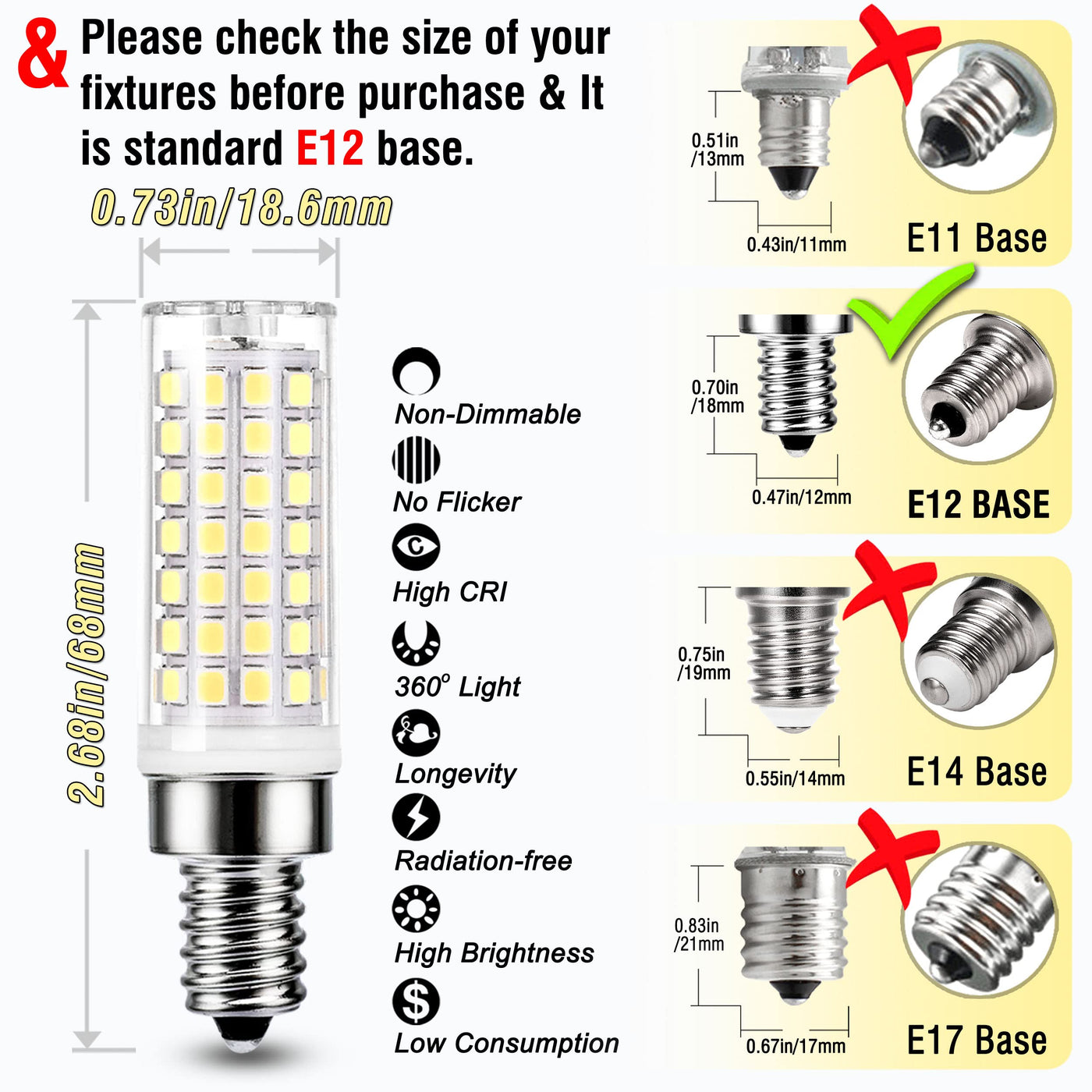 & Please check the size of your fixtures before purchase & It is standard E12 base.

0.73in/18.6mm

2.68in/68mm

Non-Dimmable

No Flicker

High CRI

360° Light

Longevity

Radiation-free

High Brightness

Low Consumption

0.51in /13mm

0.43in/11mm

E11 Base

0.70in /18mm

0.47in/12mm

E12 BASE

0.75in /19mm

0.55in/14mm

E14 Base

0.83in /21mm

0.67in/17mm

E17 Base