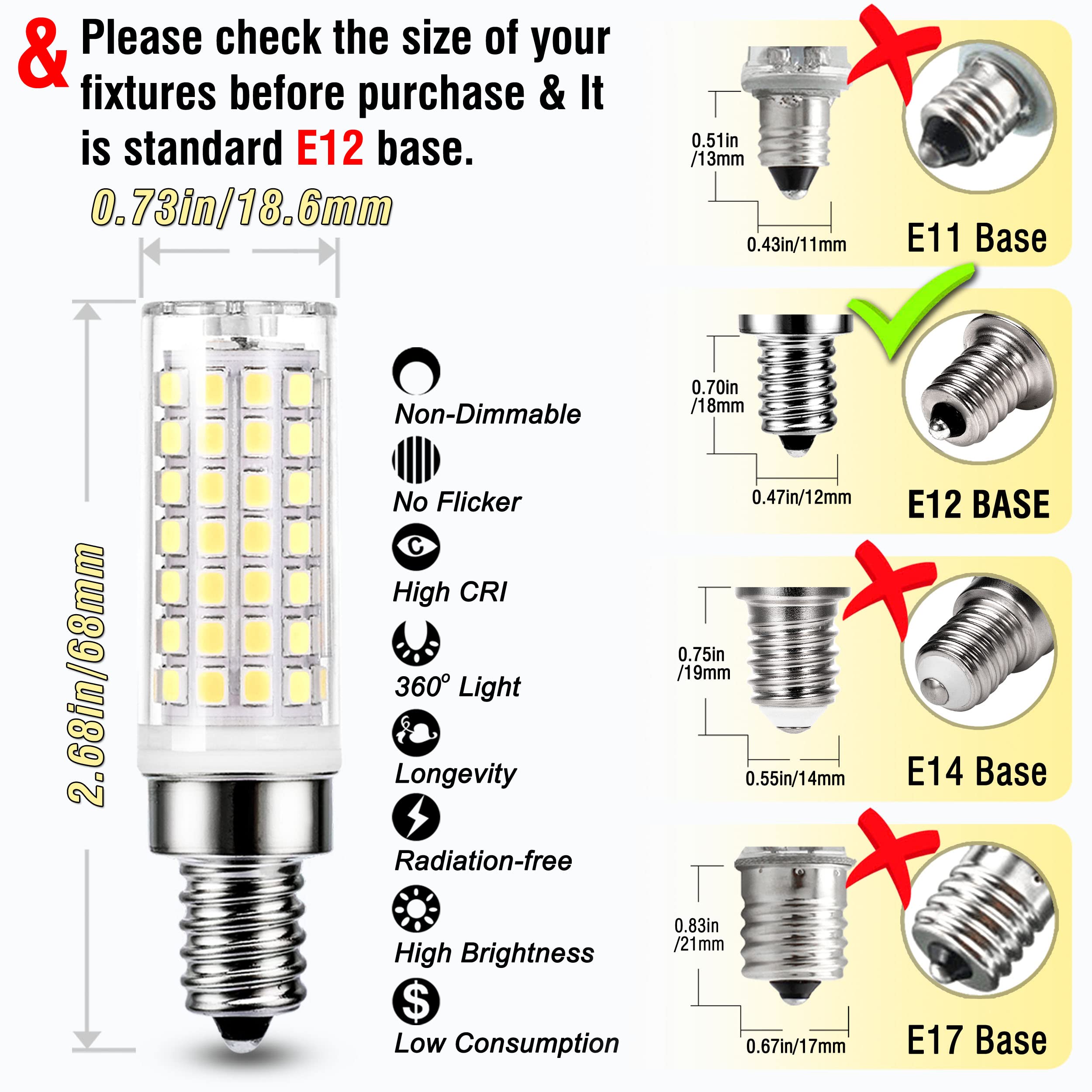 & Please check the size of your fixtures before purchase & It is standard E12 base.

0.73in/18.6mm

2.68in/68mm

Non-Dimmable

No Flicker

High CRI

360° Light

Longevity

Radiation-free

High Brightness

Low Consumption

0.51in /13mm

0.43in/11mm

E11 Base

0.70in /18mm

0.47in/12mm

E12 BASE

0.75in /19mm

0.55in/14mm

E14 Base

0.83in /21mm

0.67in/17mm

E17 Base