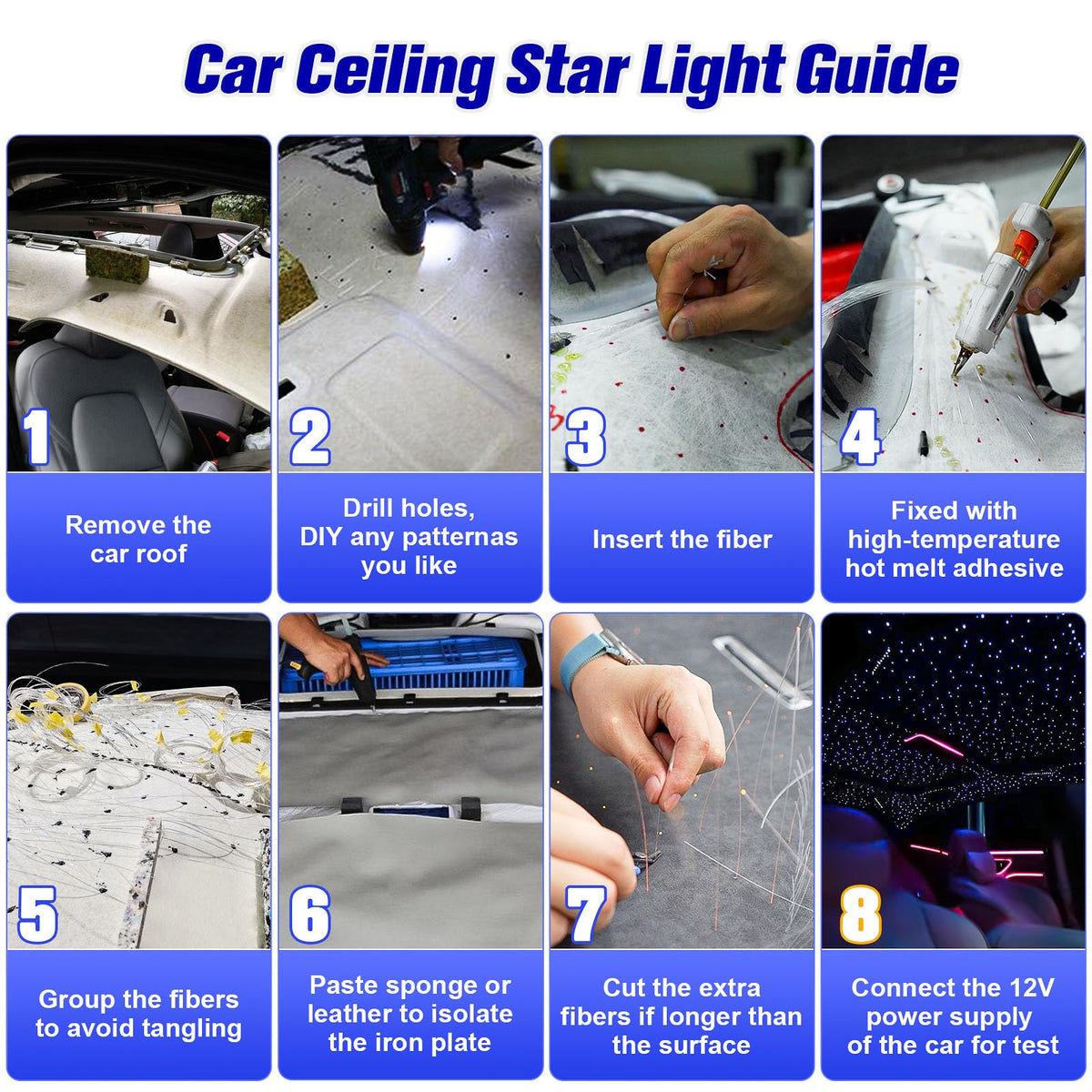 Car Ceiling Star Light Guide

1
Remove the car roof

2
Drill holes, DIY any patternas you like

3
Insert the fiber

4
Fixed with high-temperature hot melt adhesive

5
Group the fibers to avoid tangling

6
Paste sponge or leather to isolate the iron plate

7
Cut the extra fibers if longer than the surface

8
Connect the 12V power supply of the car for test