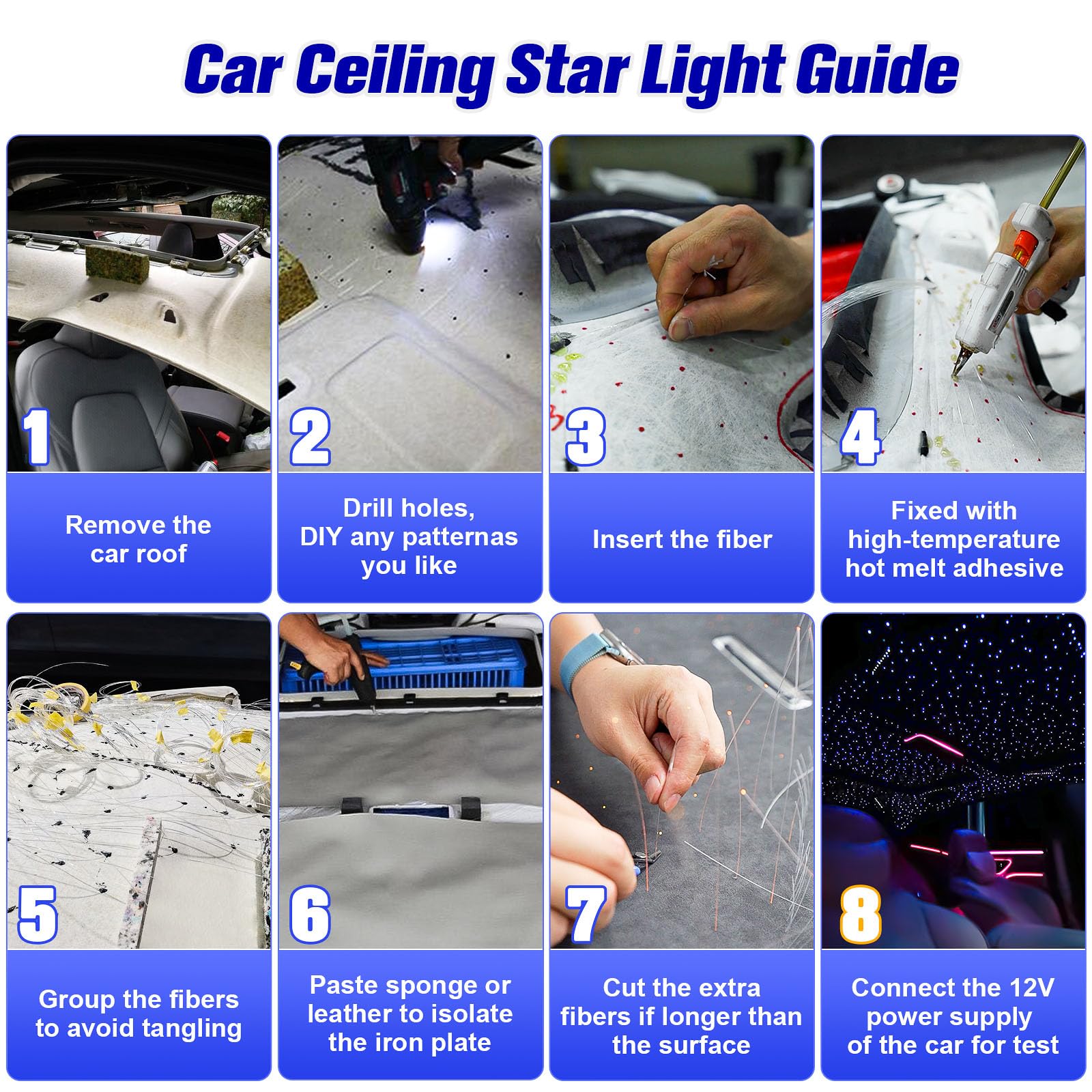 Car Ceiling Star Light Guide

1

Remove the car roof

2

Drill holes, DIY any patternas you like

3

Insert the fiber

4

Fixed with high-temperature hot melt adhesive

5

Group the fibers to avoid tangling

6

Paste sponge or leather to isolate the iron plate

7

Cut the extra fibers if longer than the surface

8

Connect the 12V power supply of the car for test