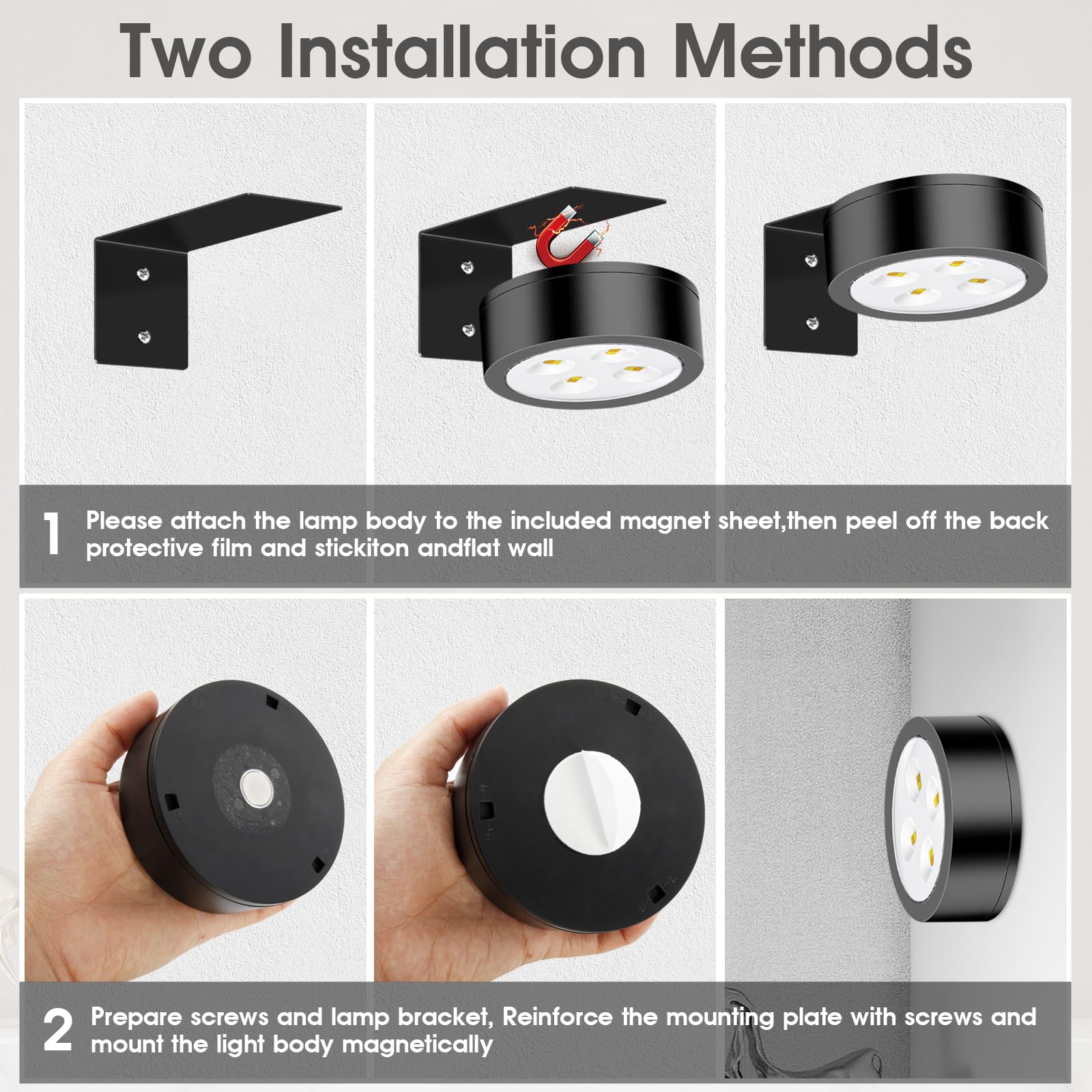 Two Installation Methods

1 Please attach the lamp body to the included magnet sheet,then peel off the back protective film and stickiton andflat wall

2 Prepare screws and lamp bracket, Reinforce the mounting plate with screws and mount the light body magnetically