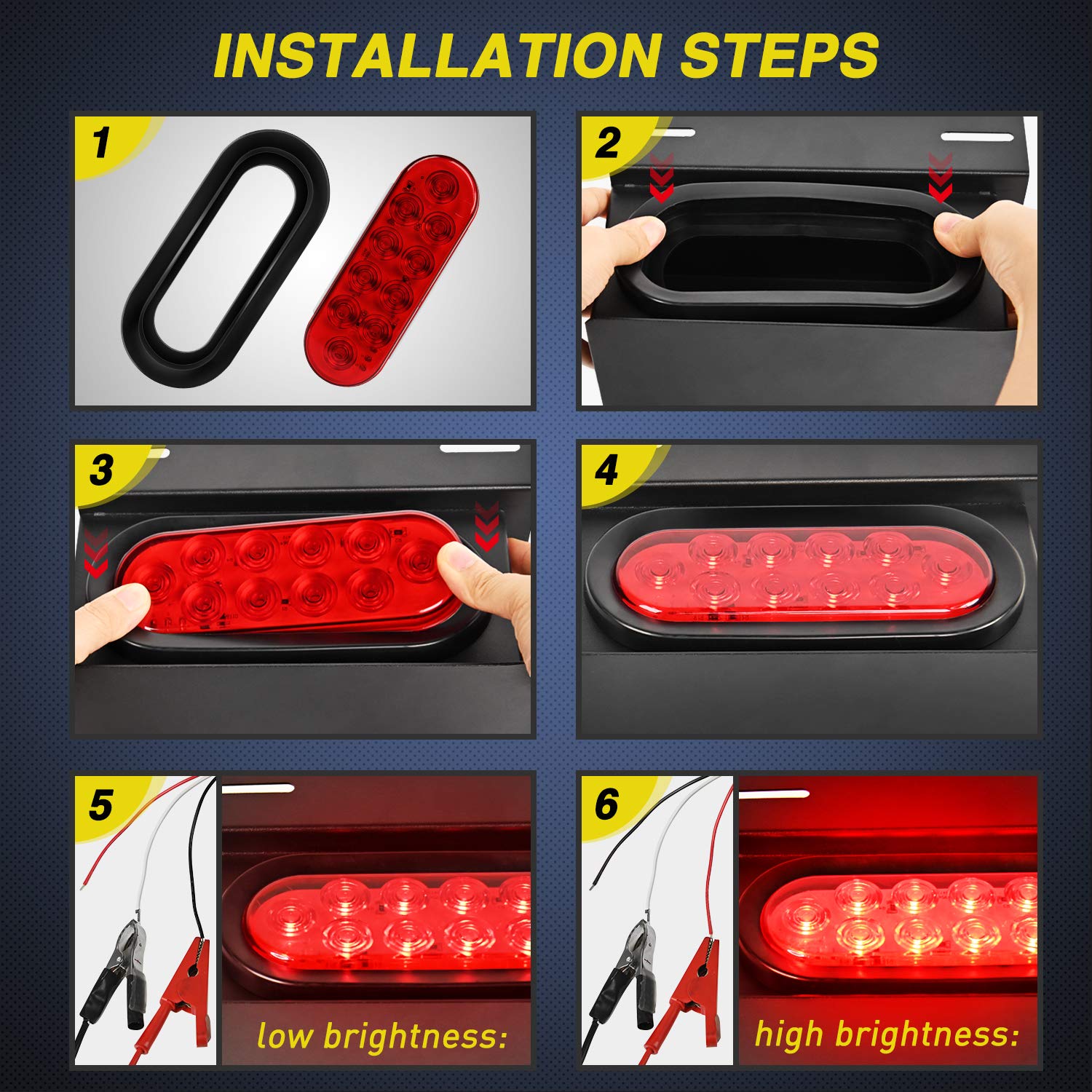 INSTALLATION STEPS

1

2

3

4

5

low brightness:

6

high brightness: