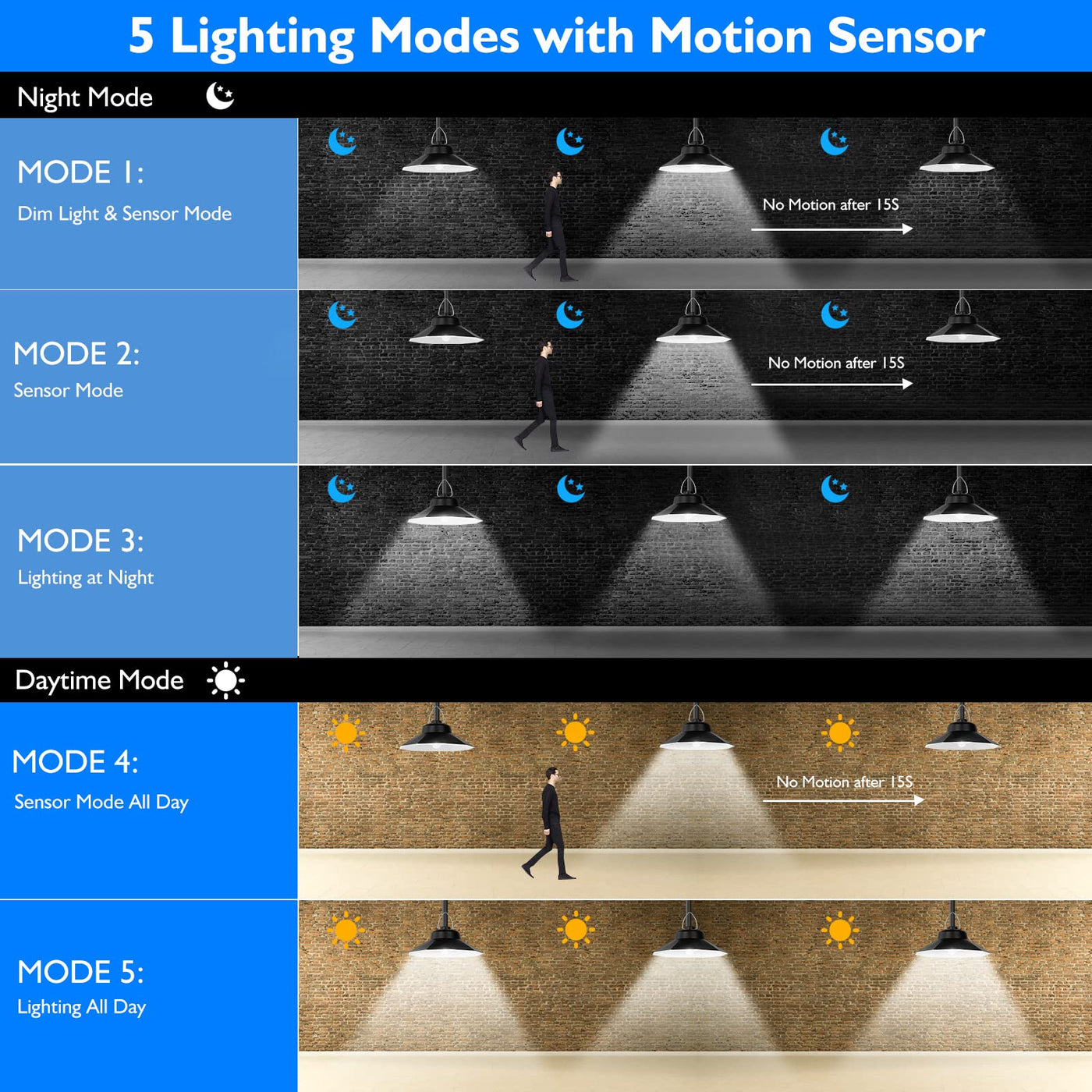 5 Lighting Modes with Motion Sensor

Night Mode

MODE 1:
Dim Light & Sensor Mode

No Motion after 15S

MODE 2:
Sensor Mode

No Motion after 15S

MODE 3:
Lighting at Night

Daytime Mode

MODE 4:
Sensor Mode All Day

No Motion after 15S

MODE 5:
Lighting All Day