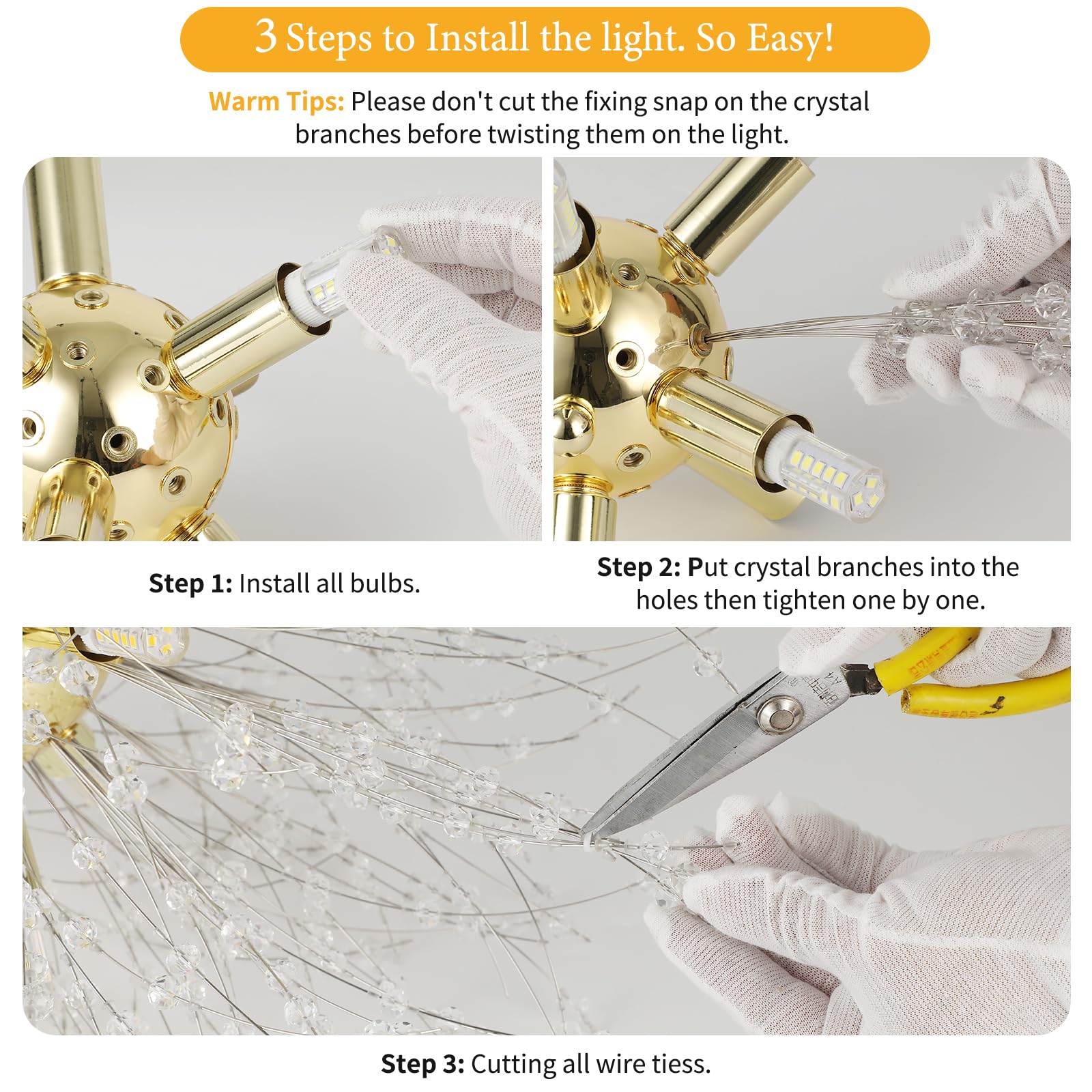 3 Steps to Install the light. So Easy!

Warm Tips: Please don't cut the fixing snap on the crystal branches before twisting them on the light.

Step 1: Install all bulbs.

Step 2: Put crystal branches into the holes then tighten one by one.

Step 3: Cutting all wire tiess.