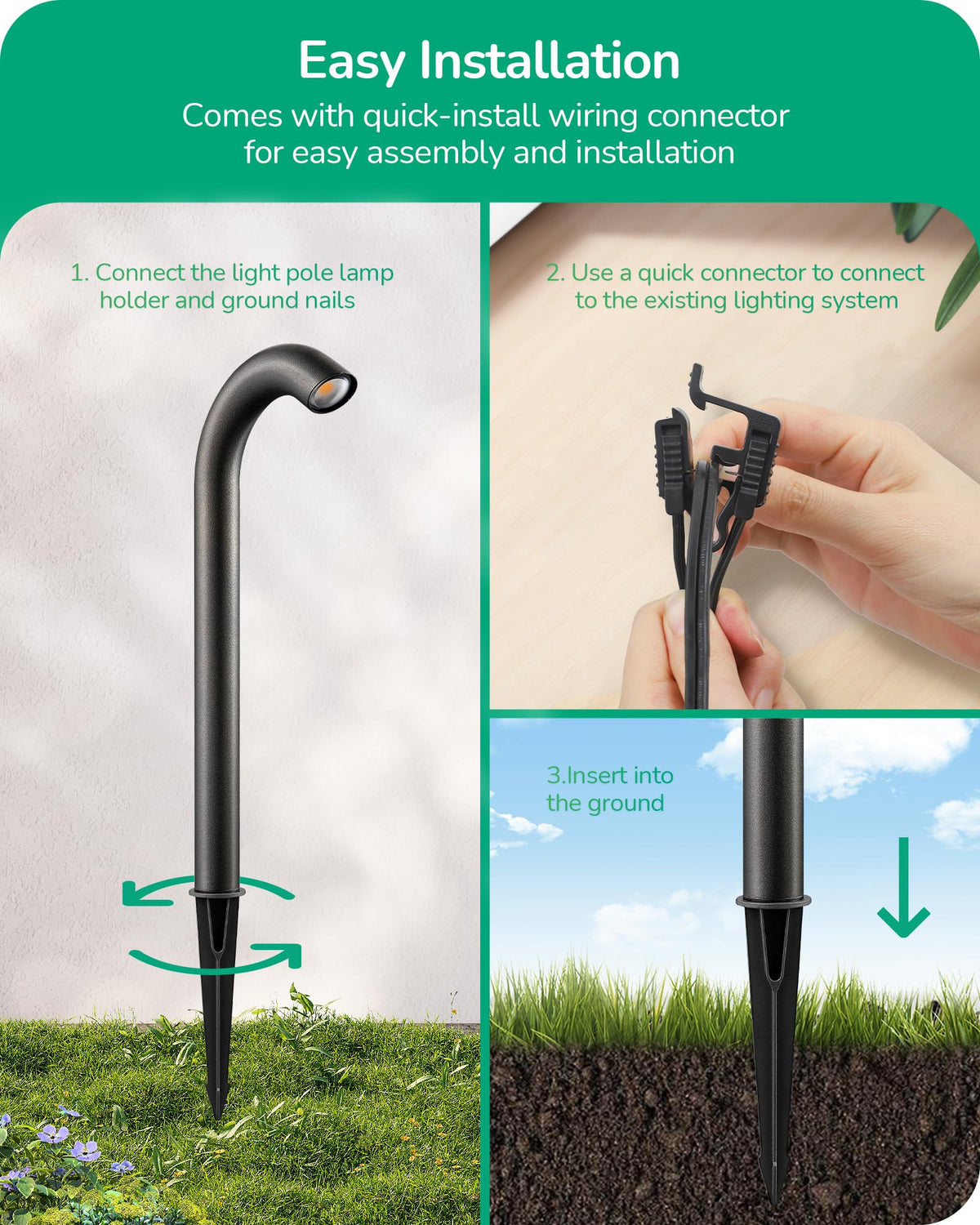 Easy Installation

Comes with quick-install wiring connector for easy assembly and installation

1. Connect the light pole lamp holder and ground nails

2. Use a quick connector to connect to the existing lighting system

3.Insert into the ground