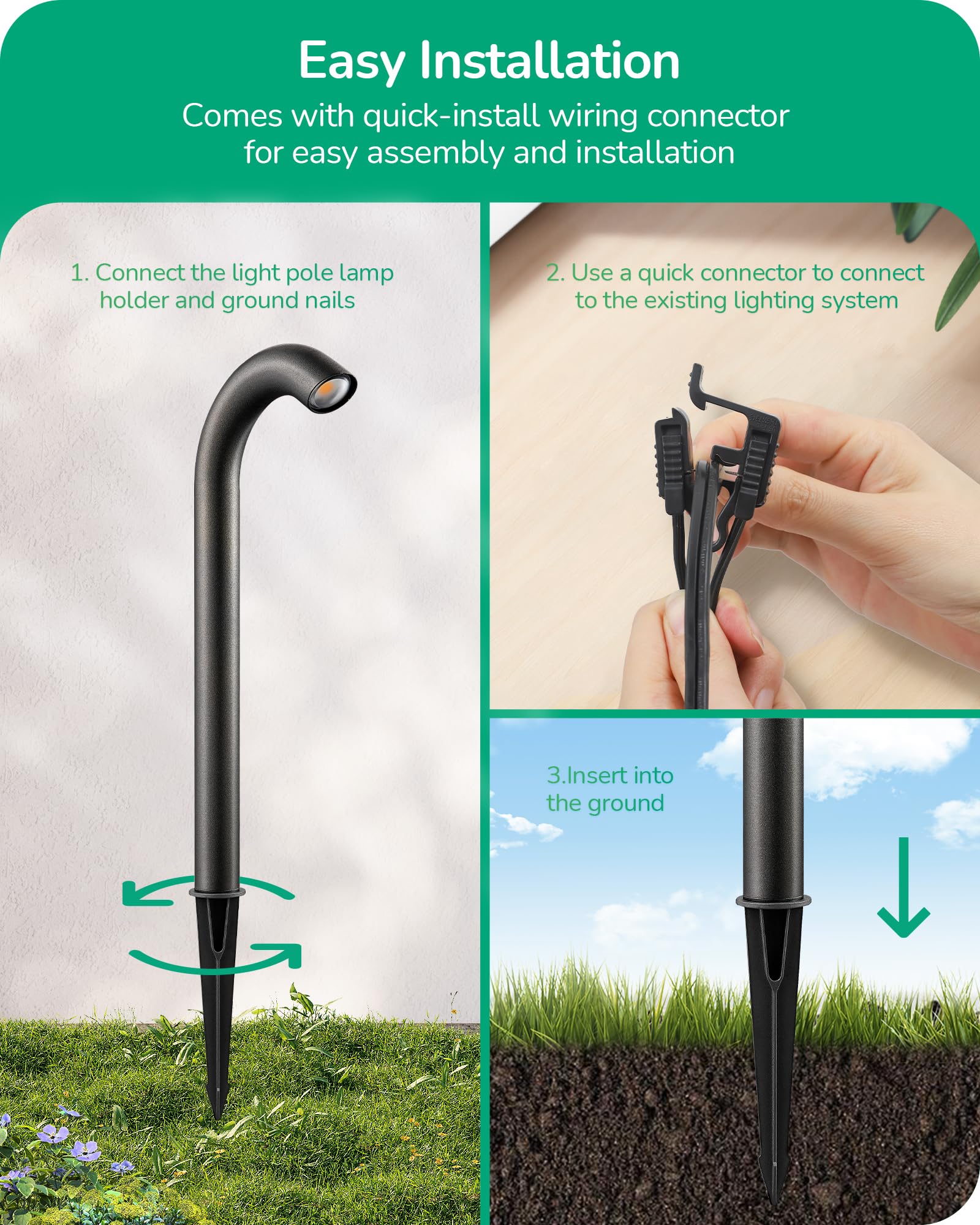 Easy Installation

Comes with quick-install wiring connector for easy assembly and installation

1. Connect the light pole lamp holder and ground nails

2. Use a quick connector to connect to the existing lighting system

3.Insert into the ground