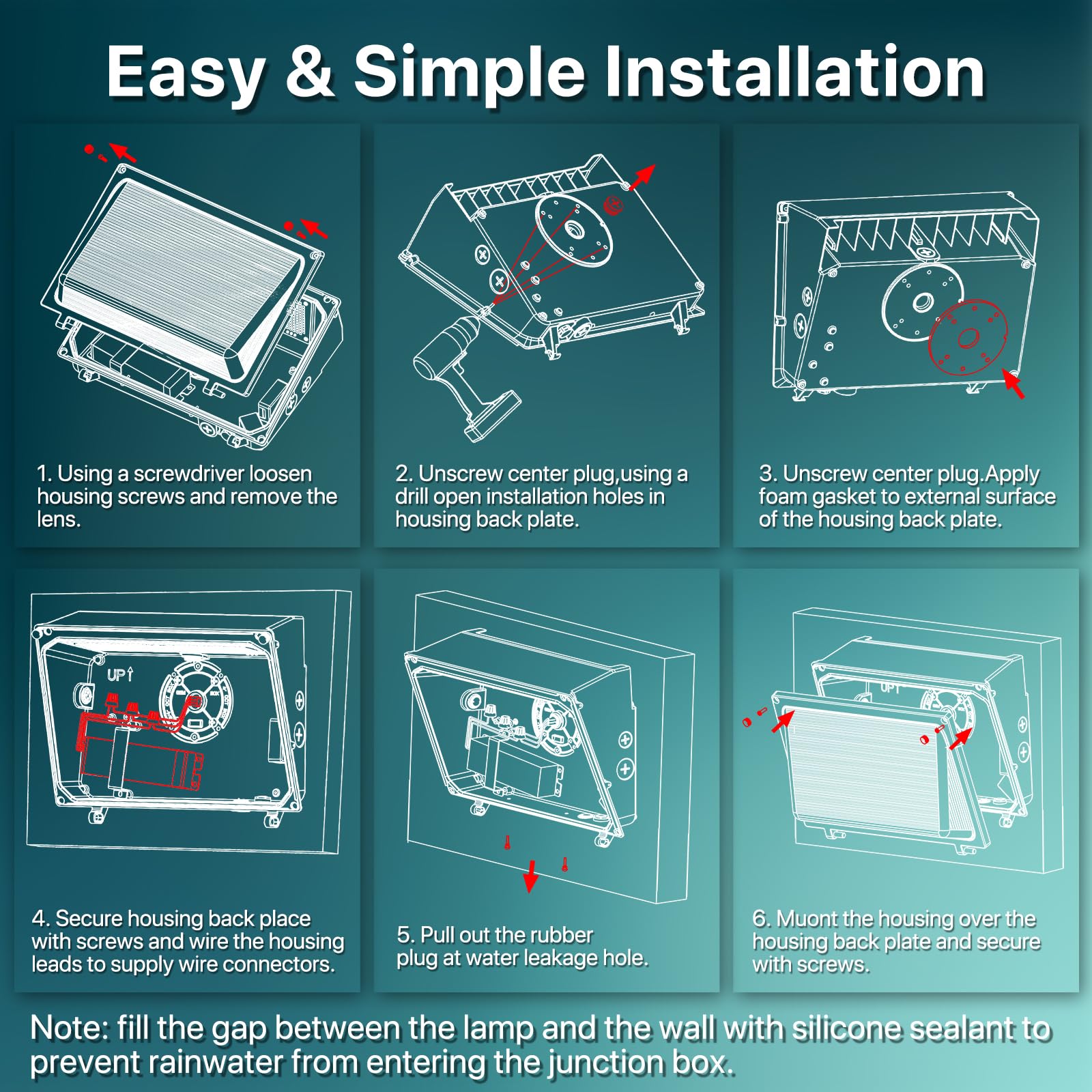 Easy & Simple Installation

1. Using a screwdriver loosen housing screws and remove the lens.

2. Unscrew center plug,using a drill open installation holes in housing back plate.

3. Unscrew center plug.Apply foam gasket to external surface of the housing back plate.

UP

4. Secure housing back place with screws and wire the housing leads to supply wire connectors.

5. Pull out the rubber plug at water leakage hole.

UP

6. Muont the housing over the housing back plate and secure with screws.

Note: fill the gap between the lamp and the wall with silicone sealant to prevent rainwater from entering the junction box.