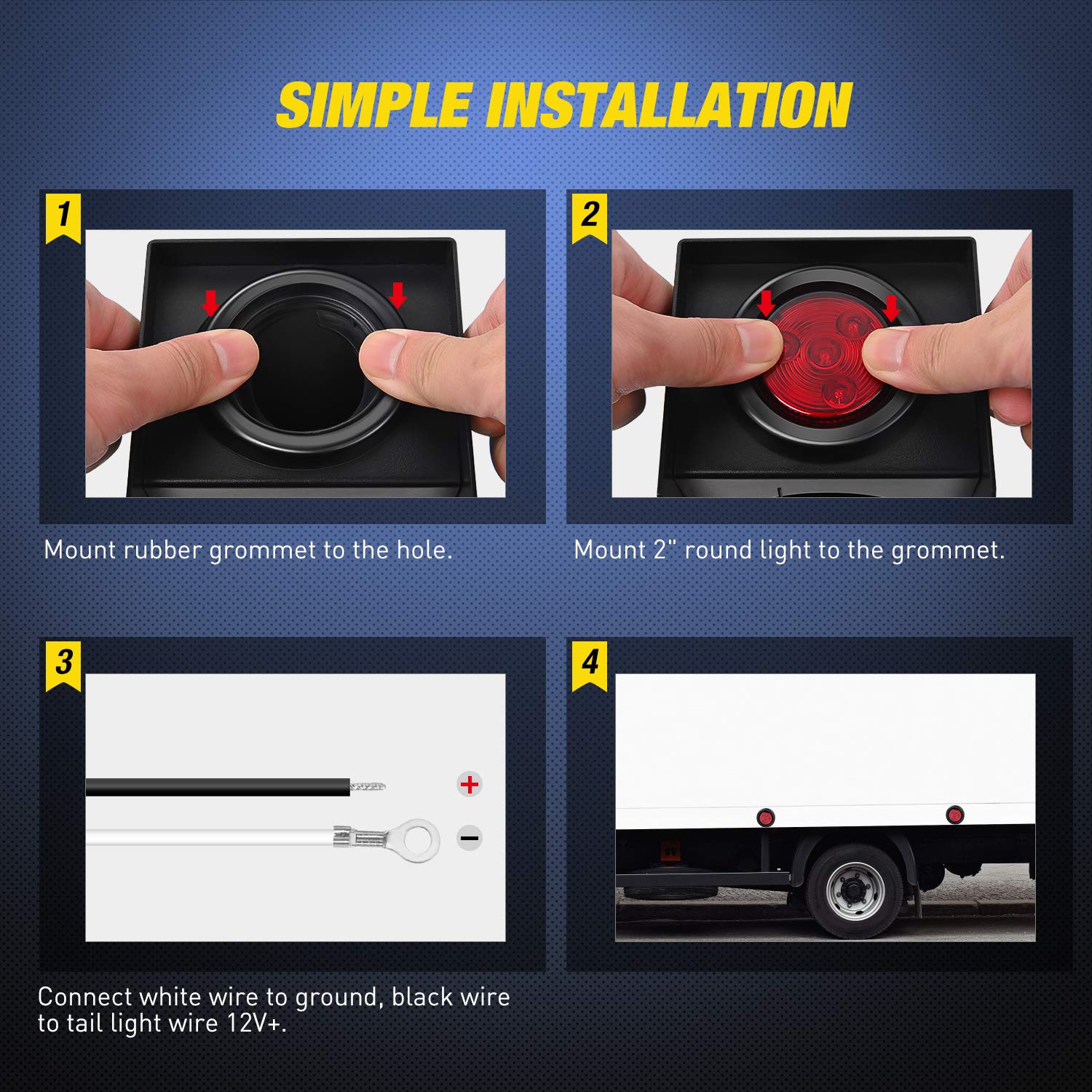 SIMPLE INSTALLATION

1

Mount rubber grommet to the hole.

2

Mount 2" round light to the grommet.

3

+

−

Connect white wire to ground, black wire to tail light wire 12V+.

4