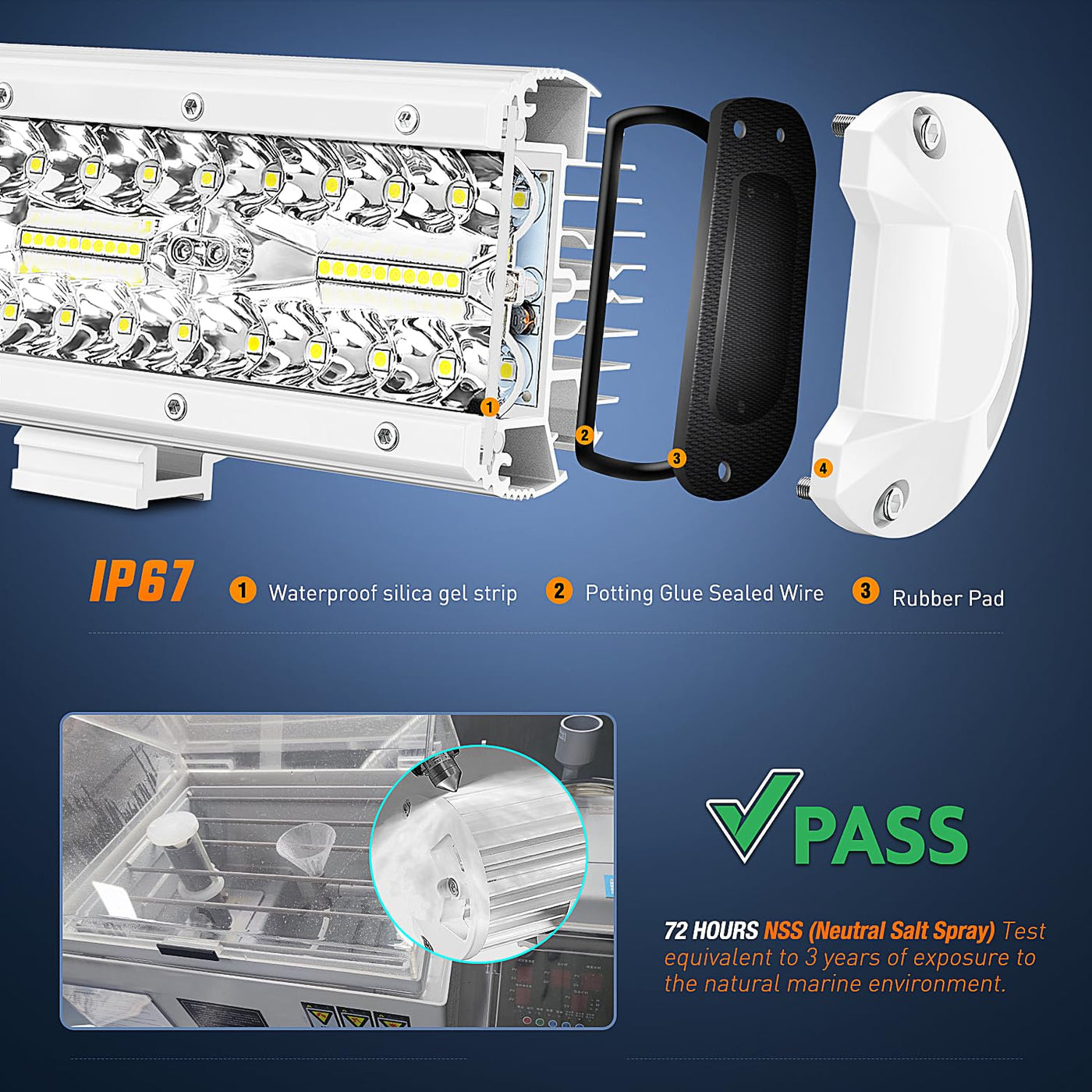 1

2

3

4

IP67 1 Waterproof silica gel strip 2 Potting Glue Sealed Wire 3 Rubber Pad

PASS

72 HOURS NSS (Neutral Salt Spray) Test equivalent to 3 years of exposure to the natural marine environment.