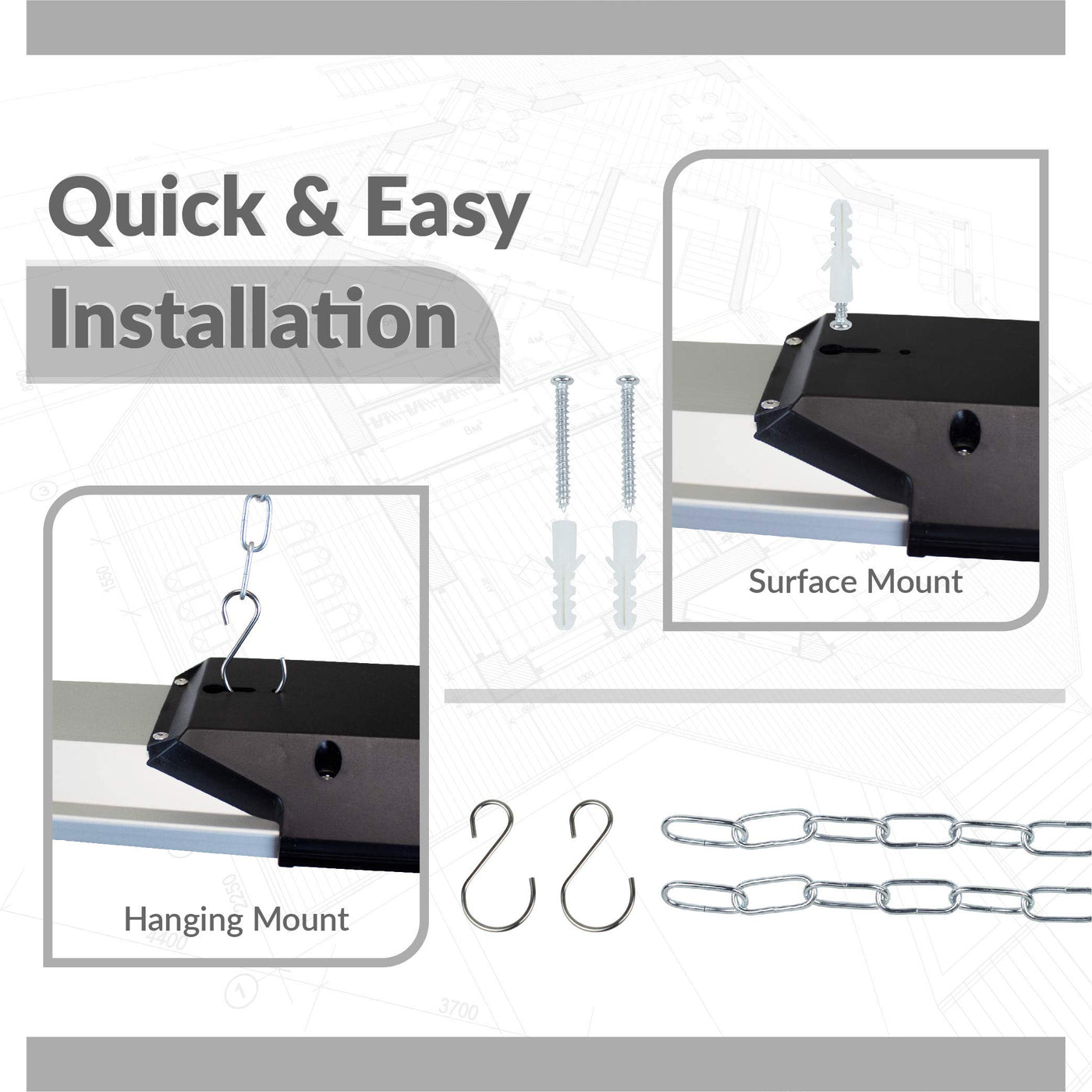 Quick & Easy

Installation

Surface Mount

Hanging Mount