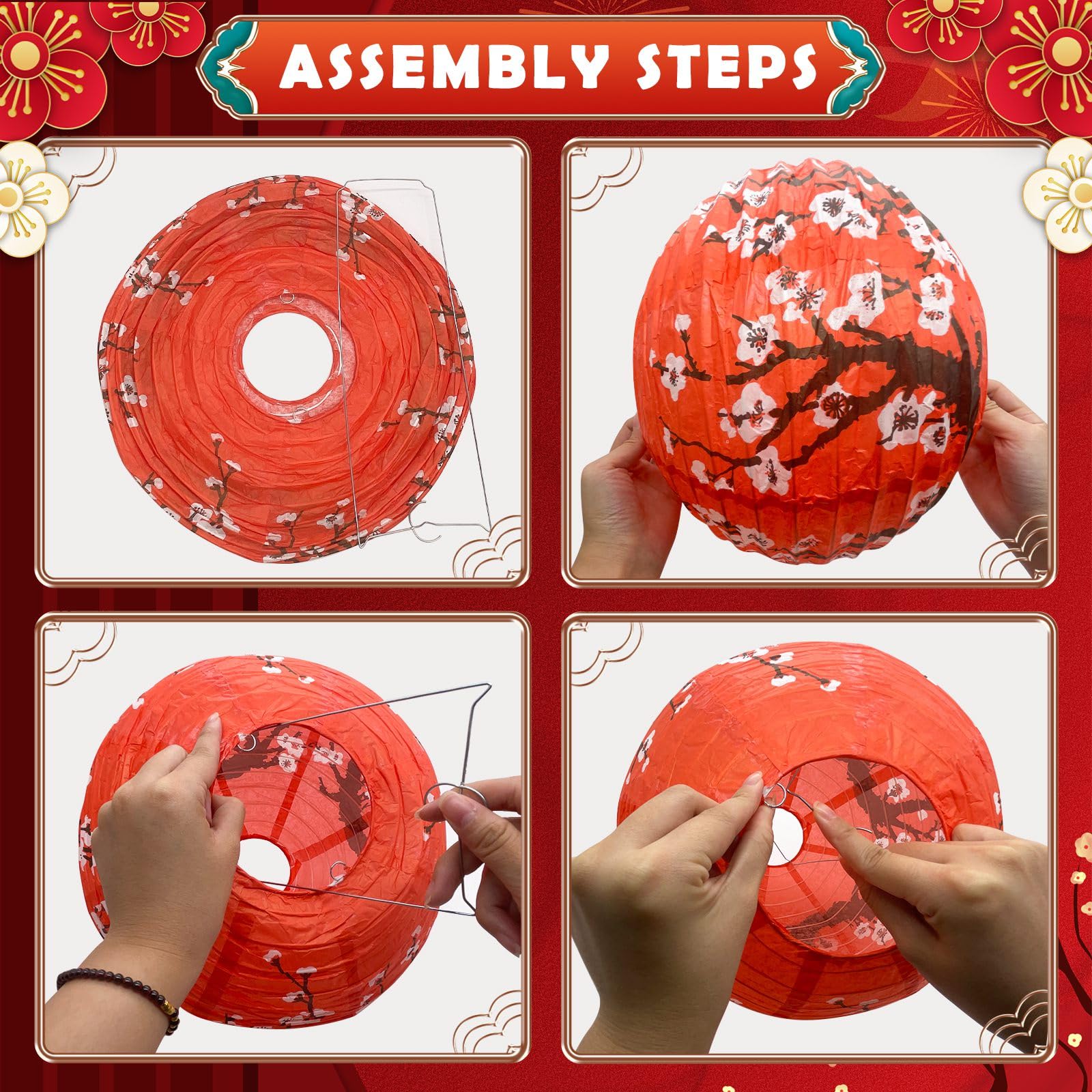 ASSEMBLY STEPS