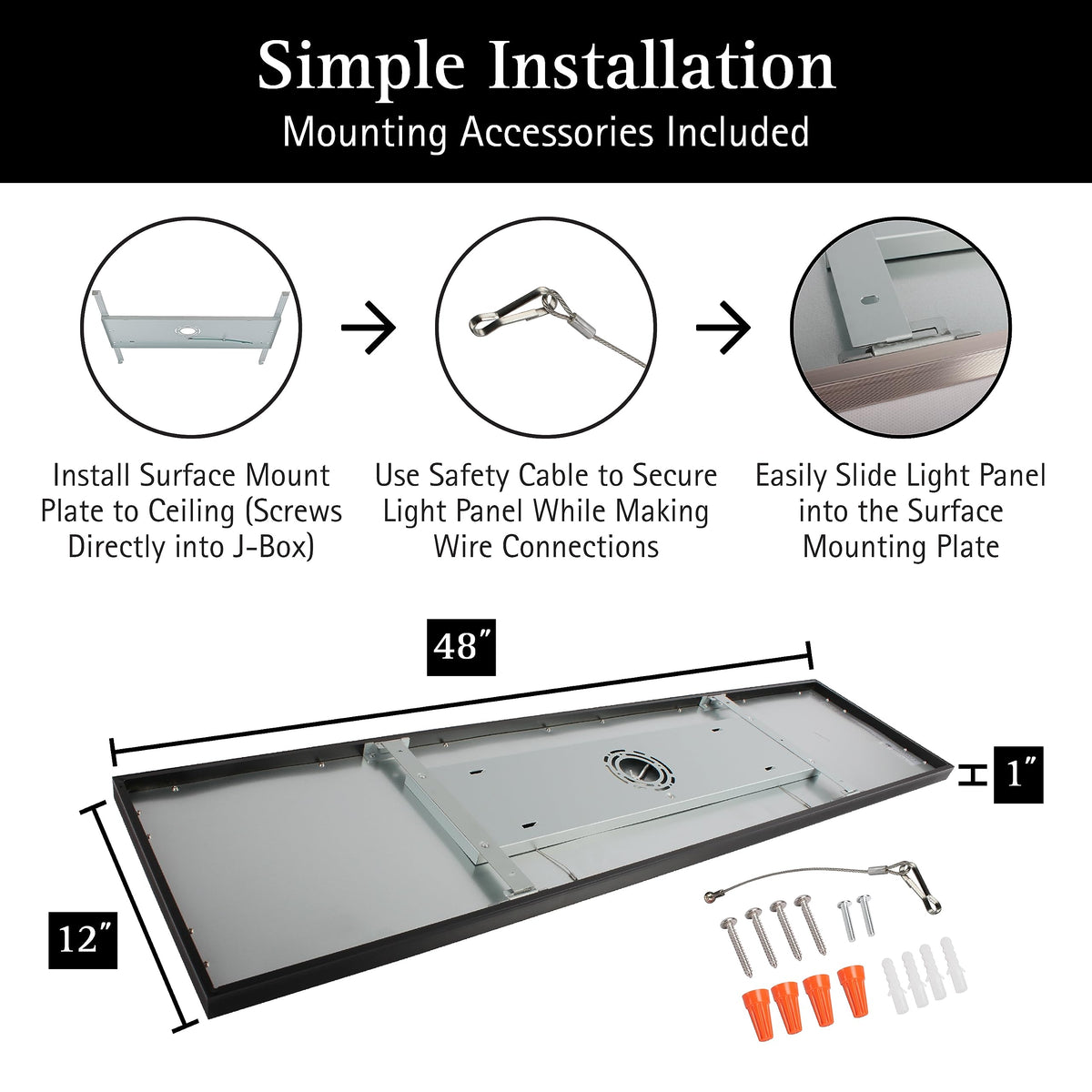 Simple Installation
Mounting Accessories Included

Install Surface Mount Plate to Ceiling (Screws Directly into J-Box)

Use Safety Cable to Secure Light Panel While Making Wire Connections

Easily Slide Light Panel into the Surface Mounting Plate

48″

1″

12″