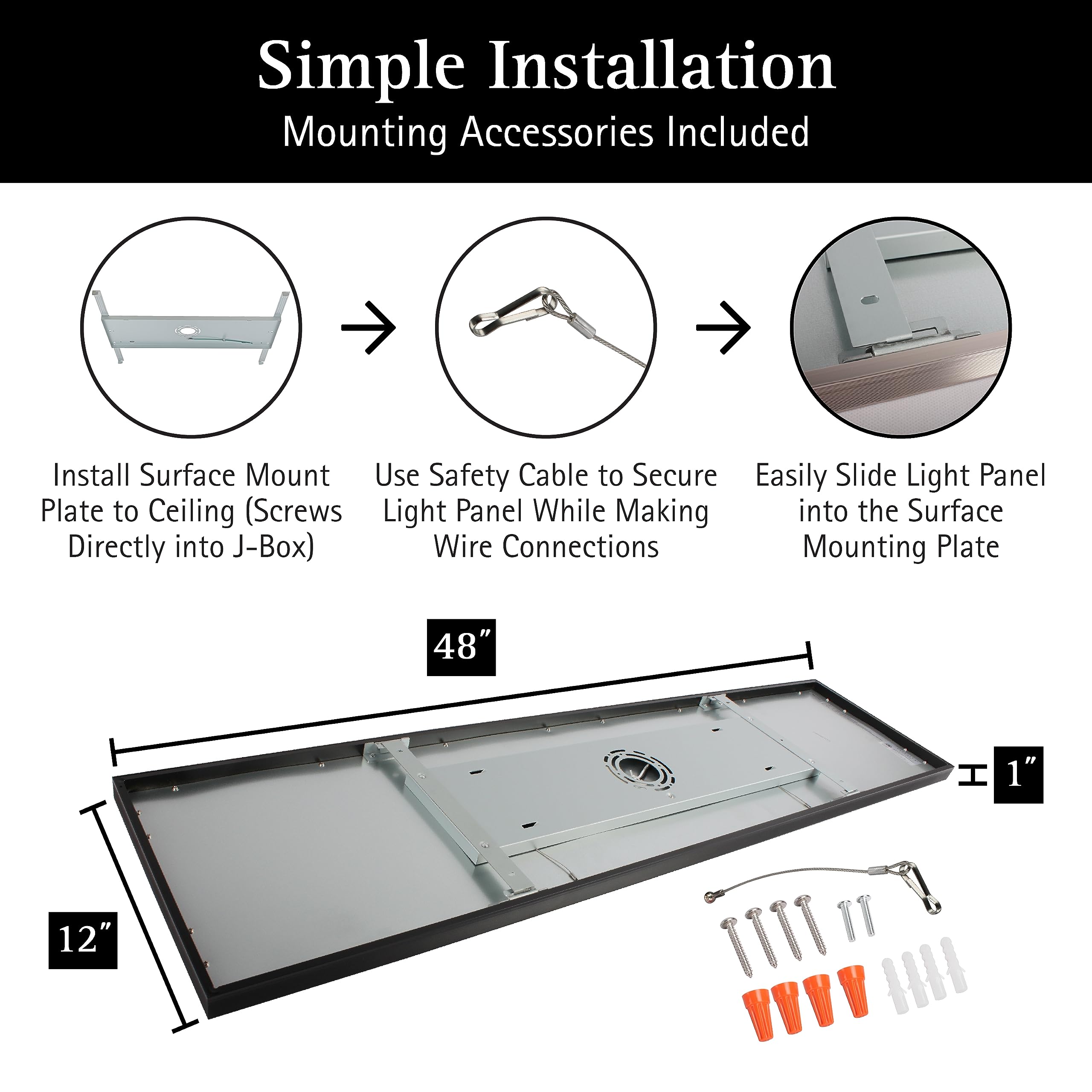 Simple Installation
Mounting Accessories Included

Install Surface Mount Plate to Ceiling (Screws Directly into J-Box)

Use Safety Cable to Secure Light Panel While Making Wire Connections

Easily Slide Light Panel into the Surface Mounting Plate

48″

1″

12″