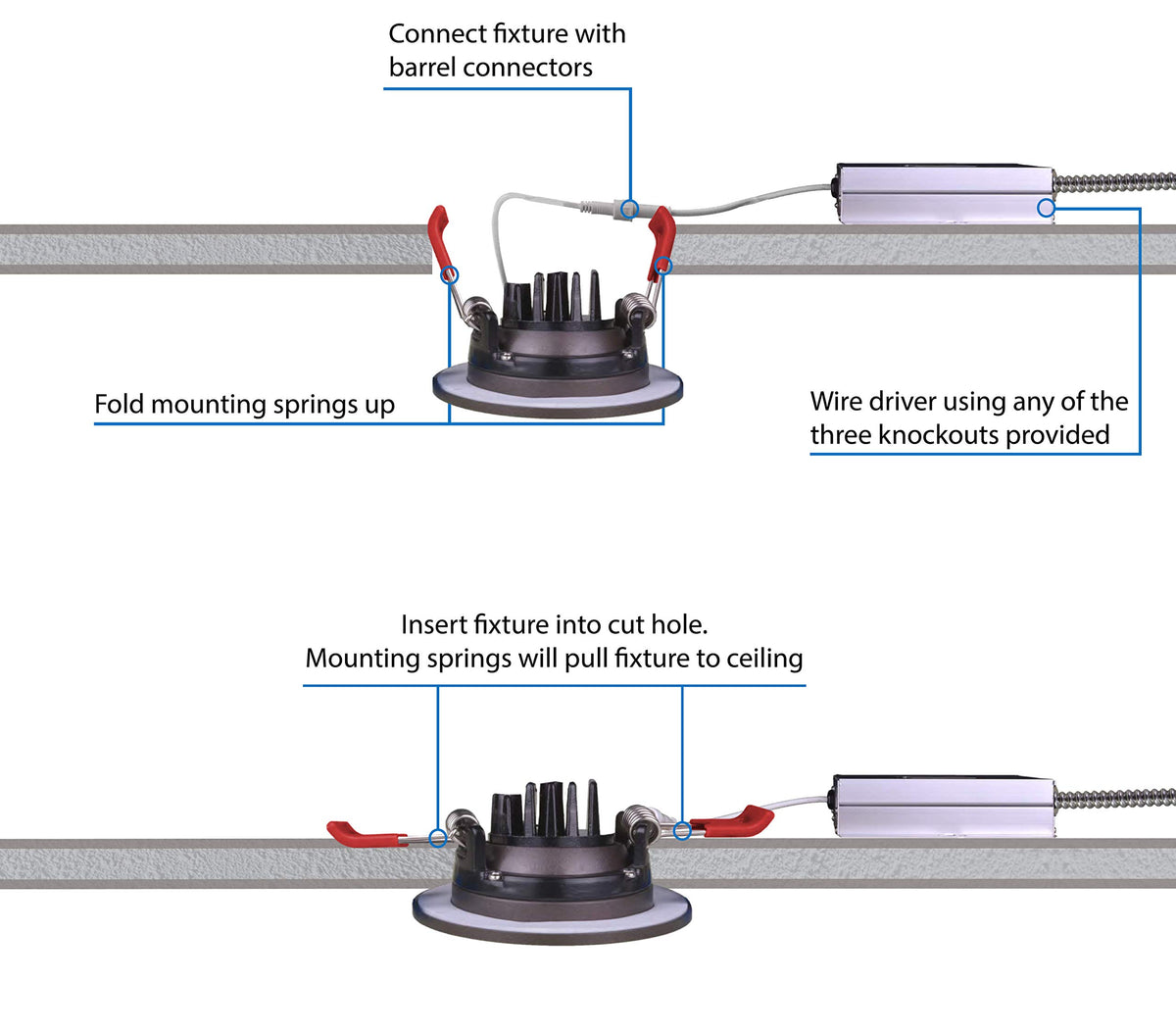 Connect fixture with barrel connectors

Fold mounting springs up

Wire driver using any of the three knockouts provided

Insert fixture into cut hole.
Mounting springs will pull fixture to ceiling