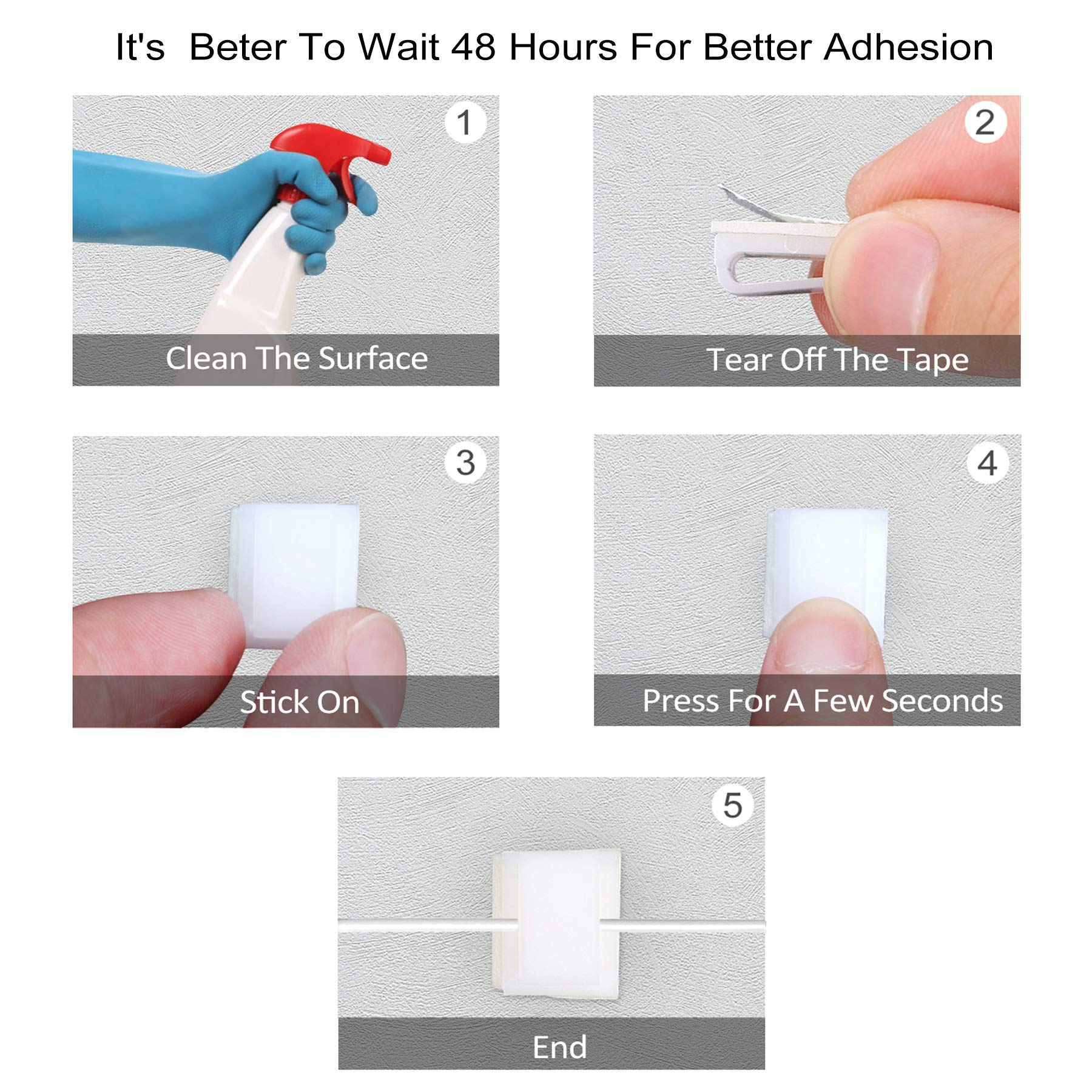 It's Beter To Wait 48 Hours For Better Adhesion

1

Clean The Surface

2

Tear Off The Tape

3

Stick On

4

Press For A Few Seconds

5

End