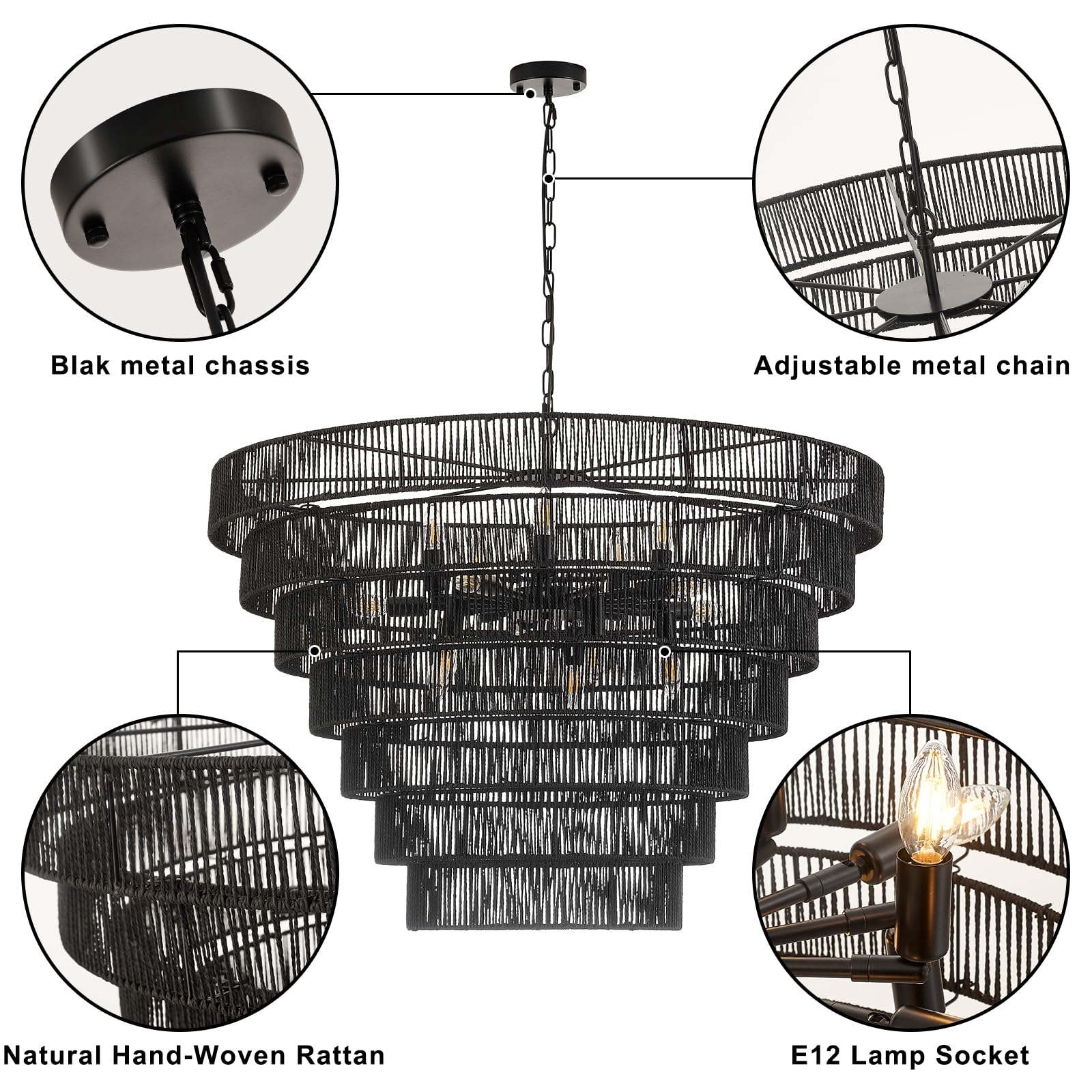 Blak metal chassis

Adjustable metal chain

Natural Hand-Woven Rattan

E12 Lamp Socket