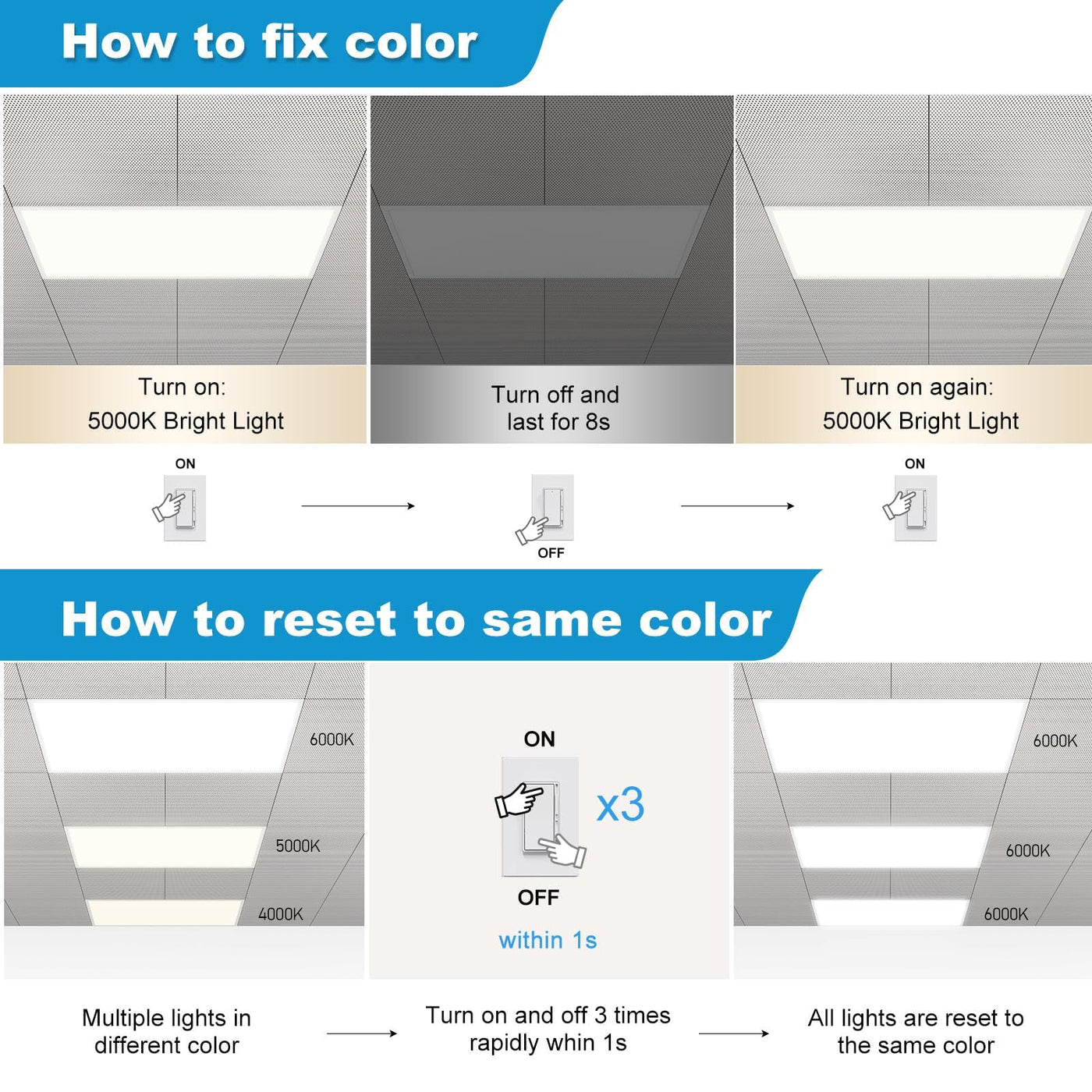 How to fix color

Turn on:
5000K Bright Light

Turn off and
last for 8s

Turn on again:
5000K Bright Light

ON

OFF

ON

How to reset to same color

6000K

5000K

4000K

ON

x3

OFF

within 1s

6000K

6000K

6000K

Multiple lights in
different color

Turn on and off 3 times
rapidly whin 1s

All lights are reset to
the same color