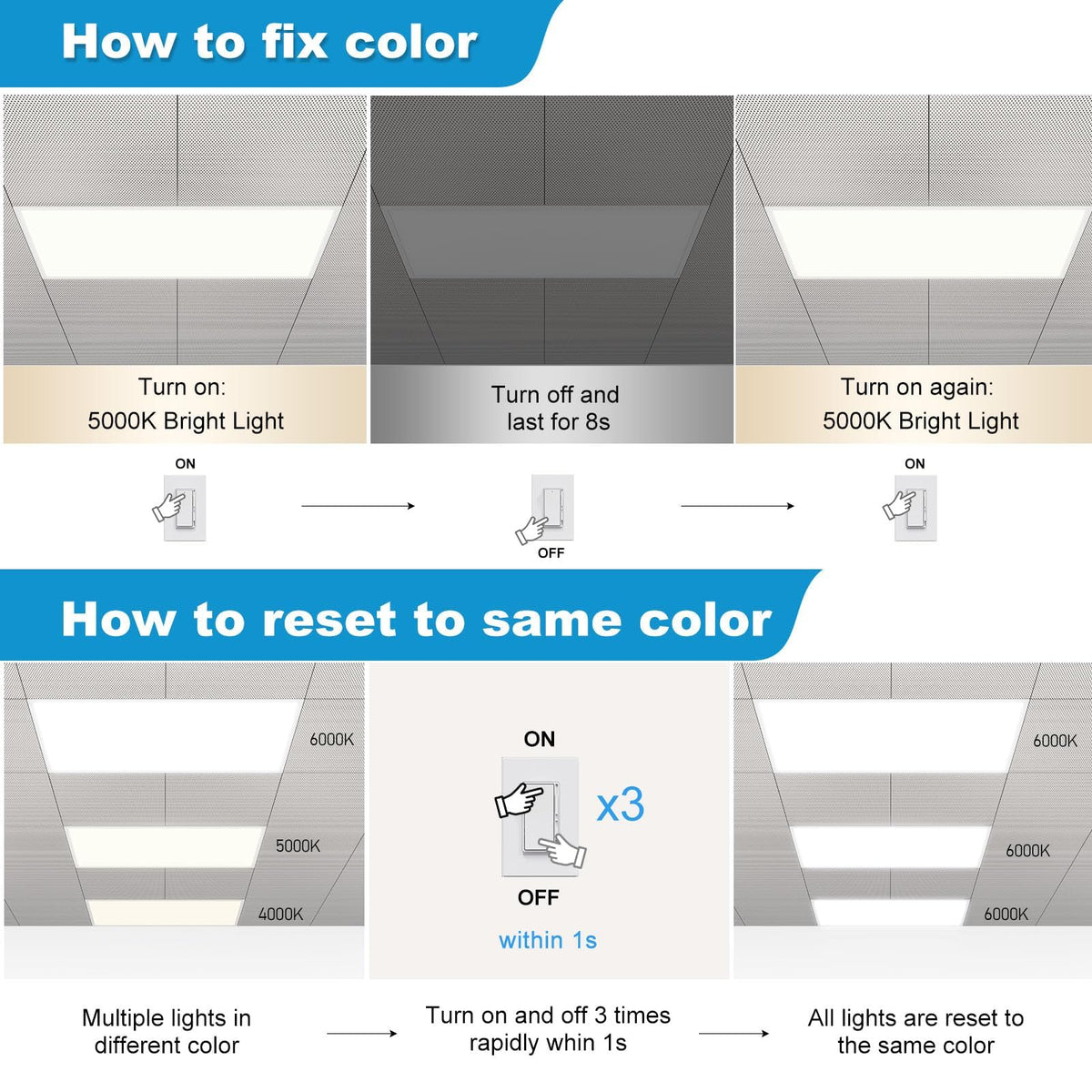 How to fix color

Turn on:
5000K Bright Light

Turn off and
last for 8s

Turn on again:
5000K Bright Light

ON

OFF

ON

How to reset to same color

6000K

5000K

4000K

ON

x3

OFF

within 1s

6000K

6000K

6000K

Multiple lights in different color

Turn on and off 3 times rapidly whin 1s

All lights are reset to the same color