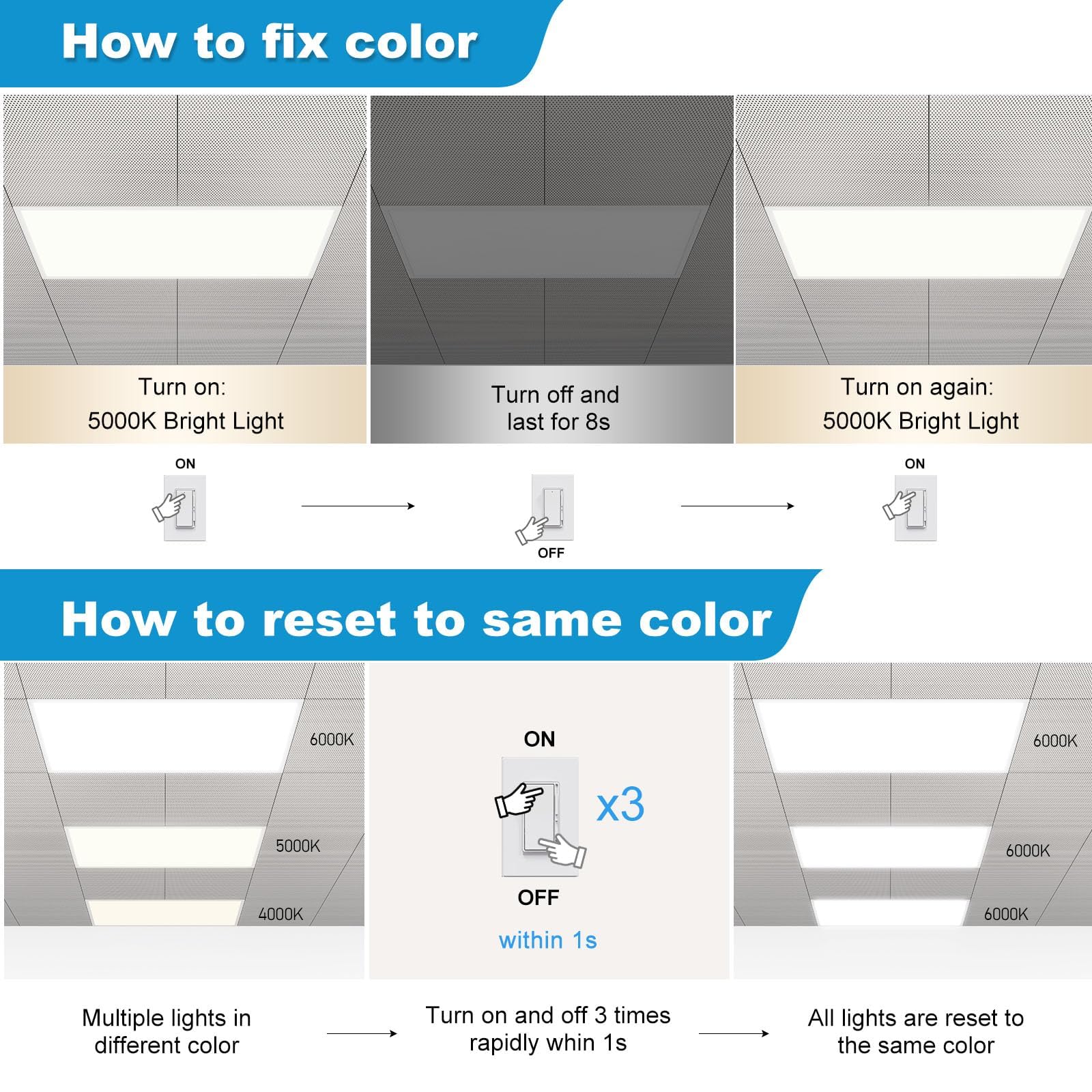 How to fix color

Turn on:
5000K Bright Light

Turn off and
last for 8s

Turn on again:
5000K Bright Light

ON

OFF

ON

How to reset to same color

6000K

5000K

4000K

ON

x3

OFF

within 1s

6000K

6000K

6000K

Multiple lights in
different color

Turn on and off 3 times
rapidly whin 1s

All lights are reset to
the same color