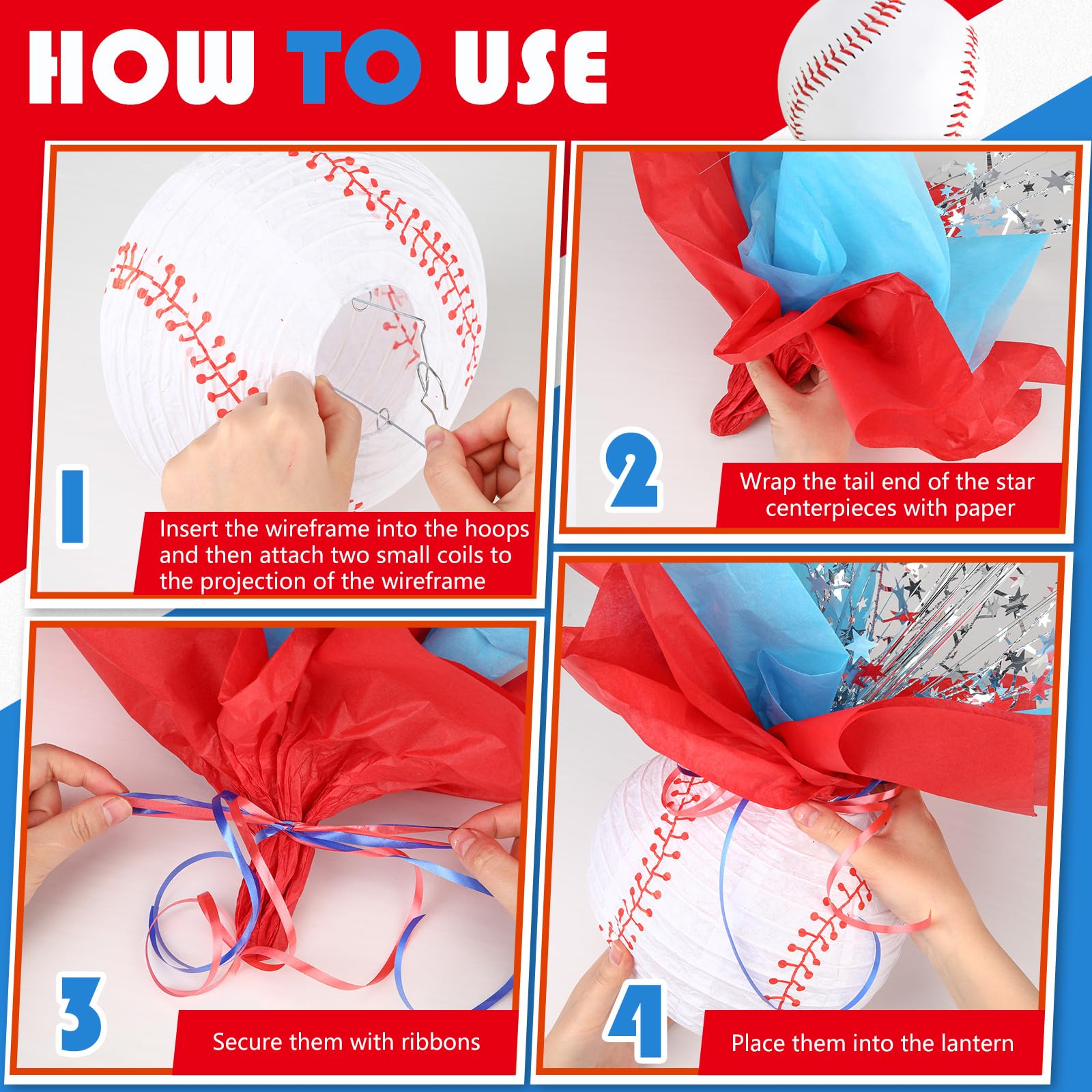 HOW TO USE

1

Insert the wireframe into the hoops and then attach two small coils to the projection of the wireframe

2

Wrap the tail end of the star centerpieces with paper

3

Secure them with ribbons

4

Place them into the lantern