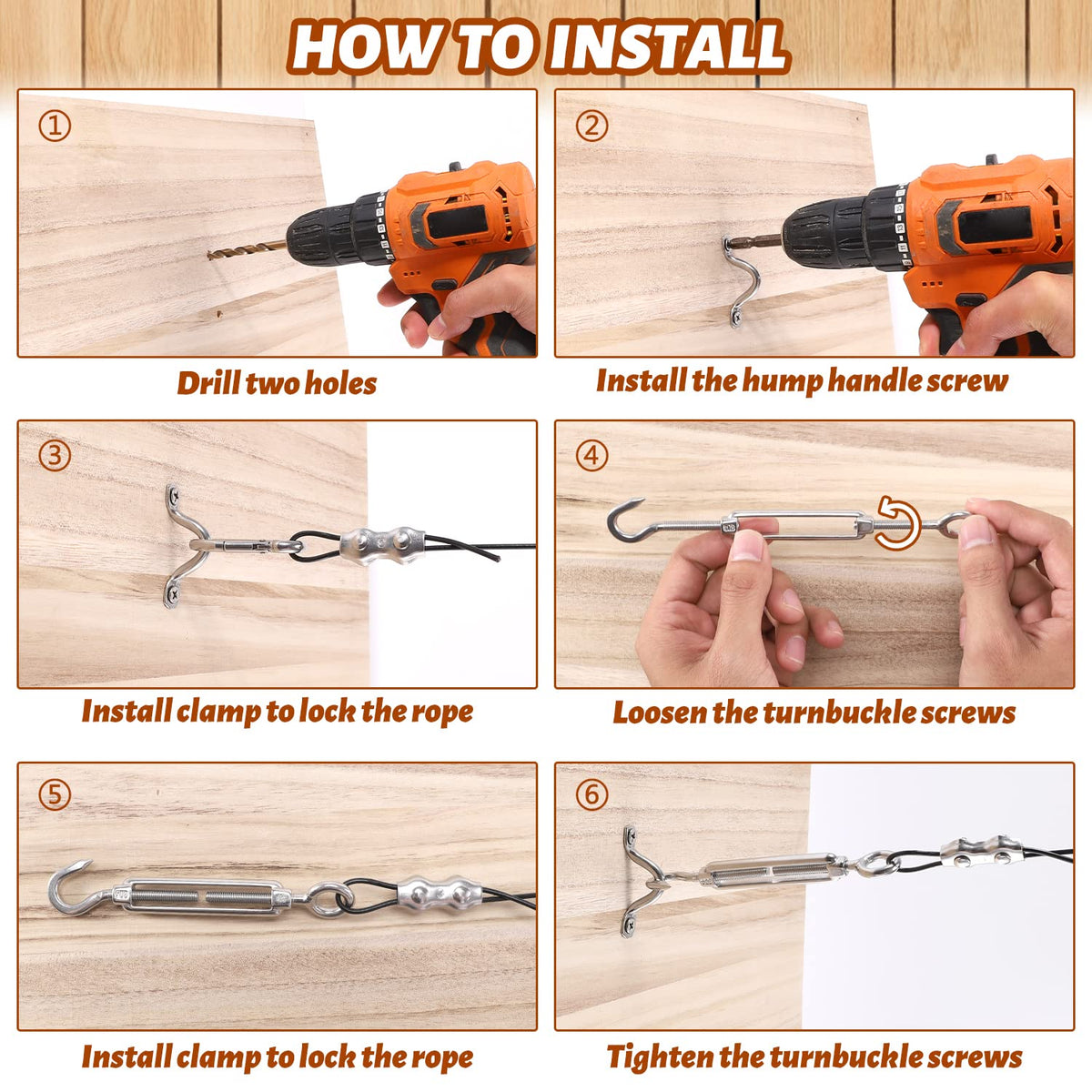 HOW TO INSTALL

①

Drill two holes

②

Install the hump handle screw

③

Install clamp to lock the rope

④

Loosen the turnbuckle screws

⑤

Install clamp to lock the rope

⑥

Tighten the turnbuckle screws