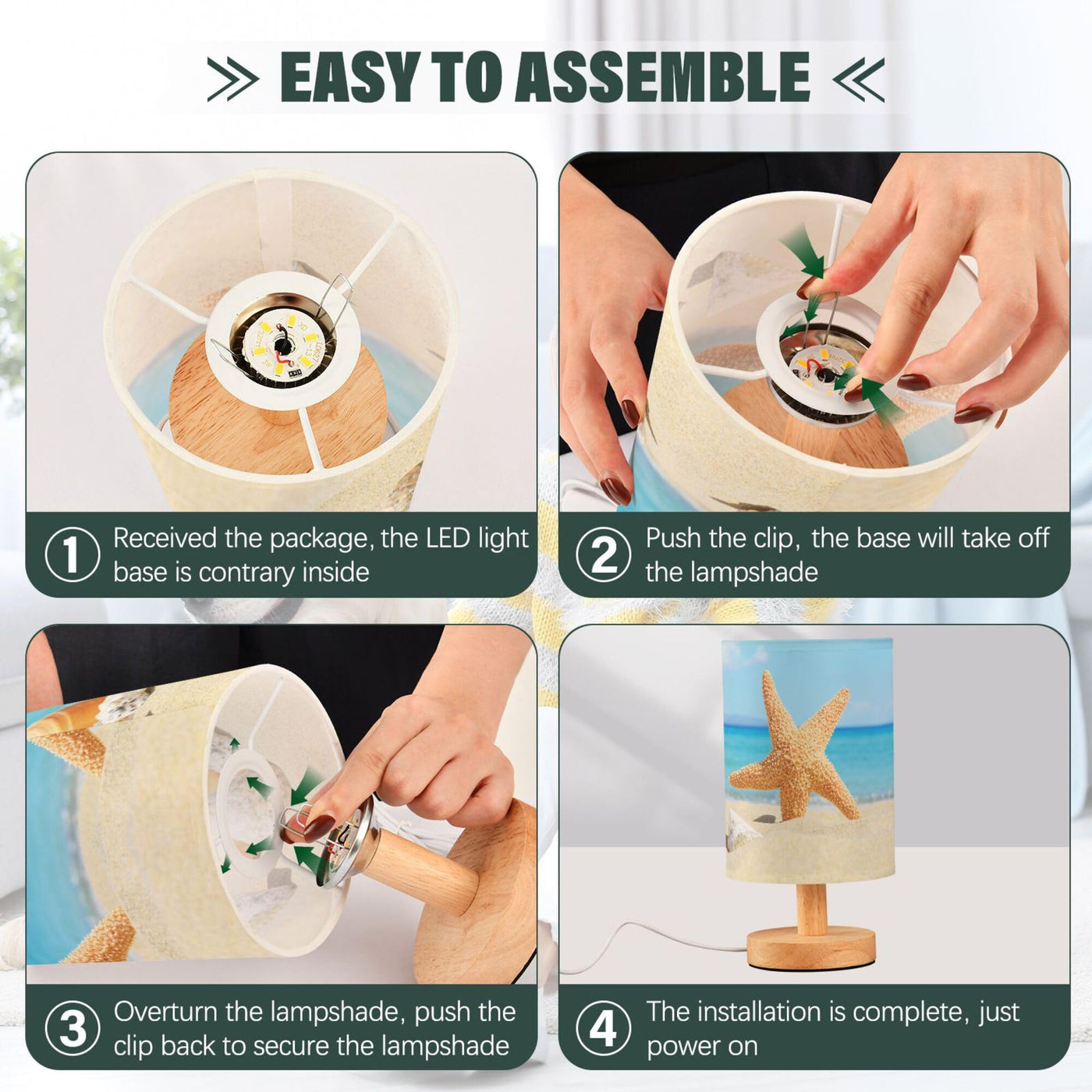 EASY TO ASSEMBLE

1 Received the package, the LED light base is contrary inside

2 Push the clip, the base will take off the lampshade

3 Overturn the lampshade, push the clip back to secure the lampshade

4 The installation is complete, just power on