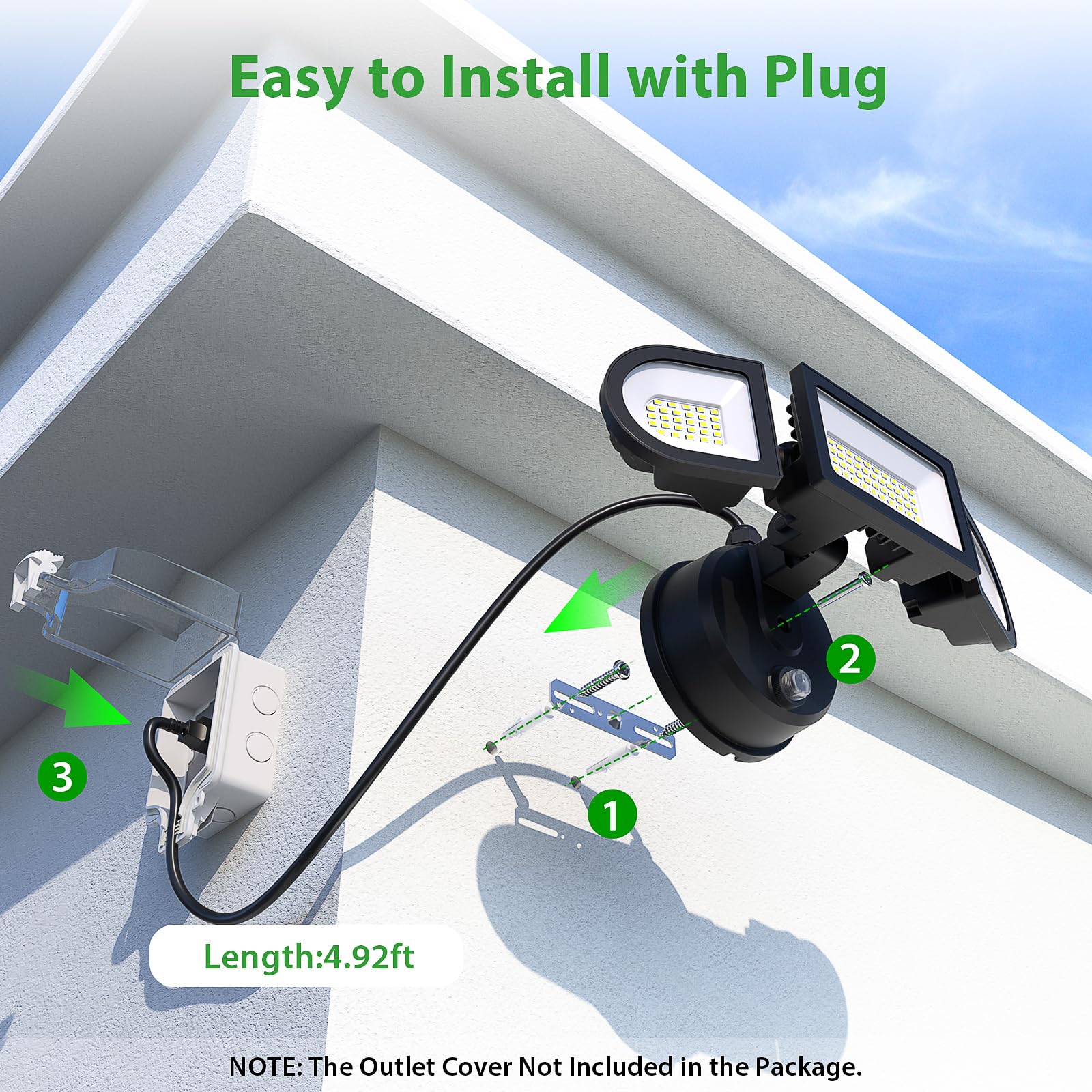 Easy to Install with Plug

2

3

1

Length:4.92ft

NOTE: The Outlet Cover Not Included in the Package.