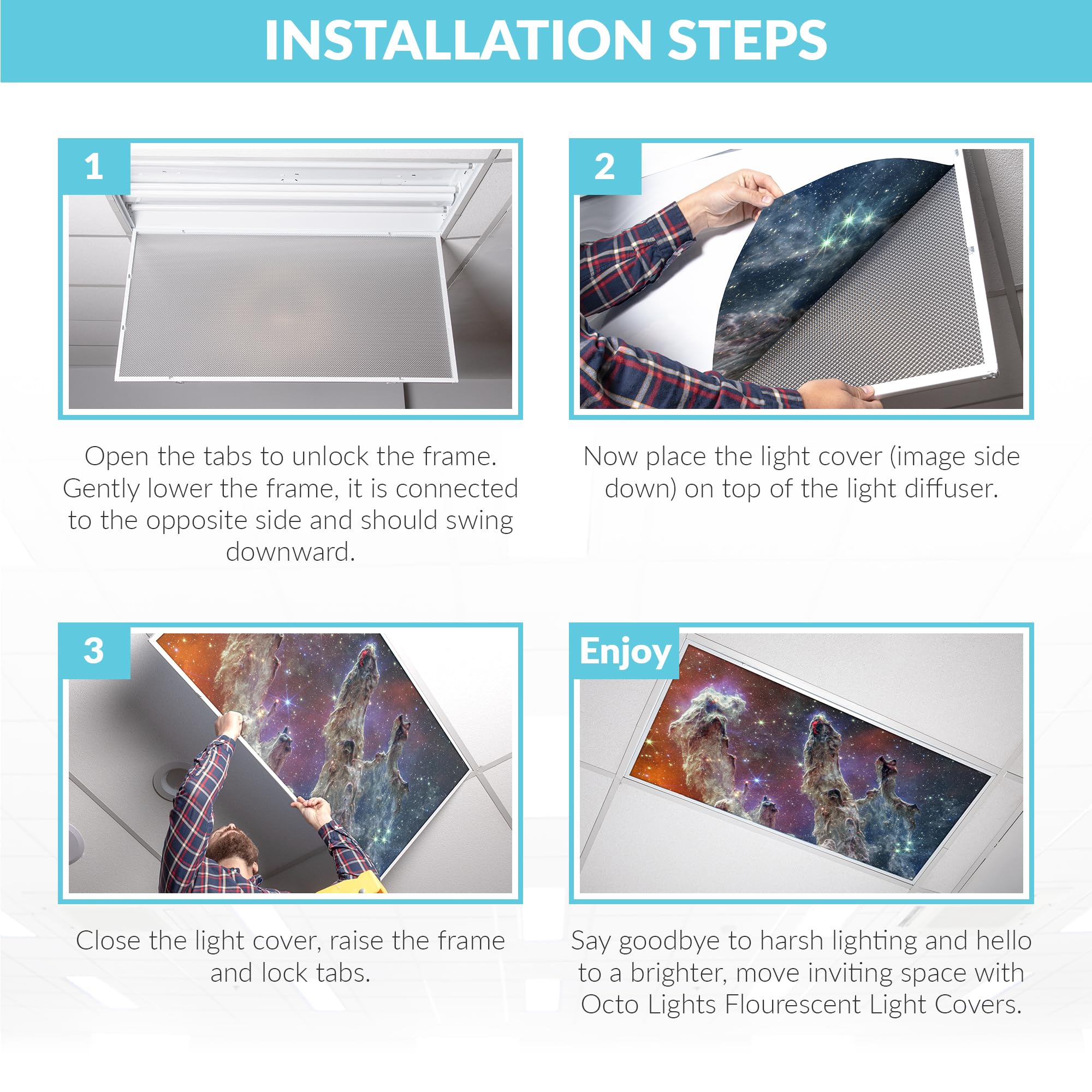 INSTALLATION STEPS

1

Open the tabs to unlock the frame. Gently lower the frame, it is connected to the opposite side and should swing downward.

2

Now place the light cover (image side down) on top of the light diffuser.

3

Close the light cover, raise the frame and lock tabs.

Enjoy

Say goodbye to harsh lighting and hello to a brighter, move inviting space with Octo Lights Flourescent Light Covers.