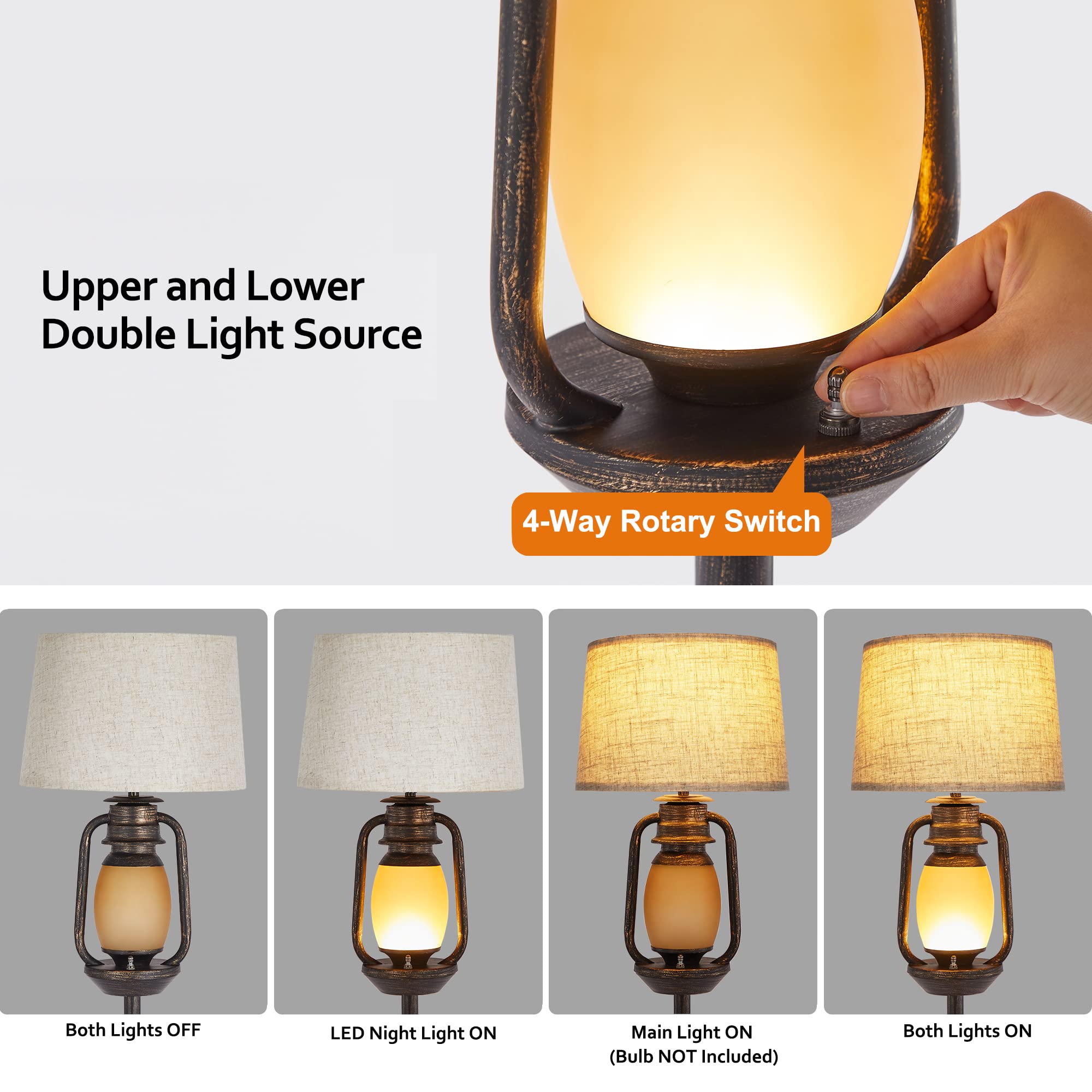 Upper and Lower Double Light Source

4-Way Rotary Switch

Both Lights OFF

LED Night Light ON

Main Light ON
(Bulb NOT Included)

Both Lights ON