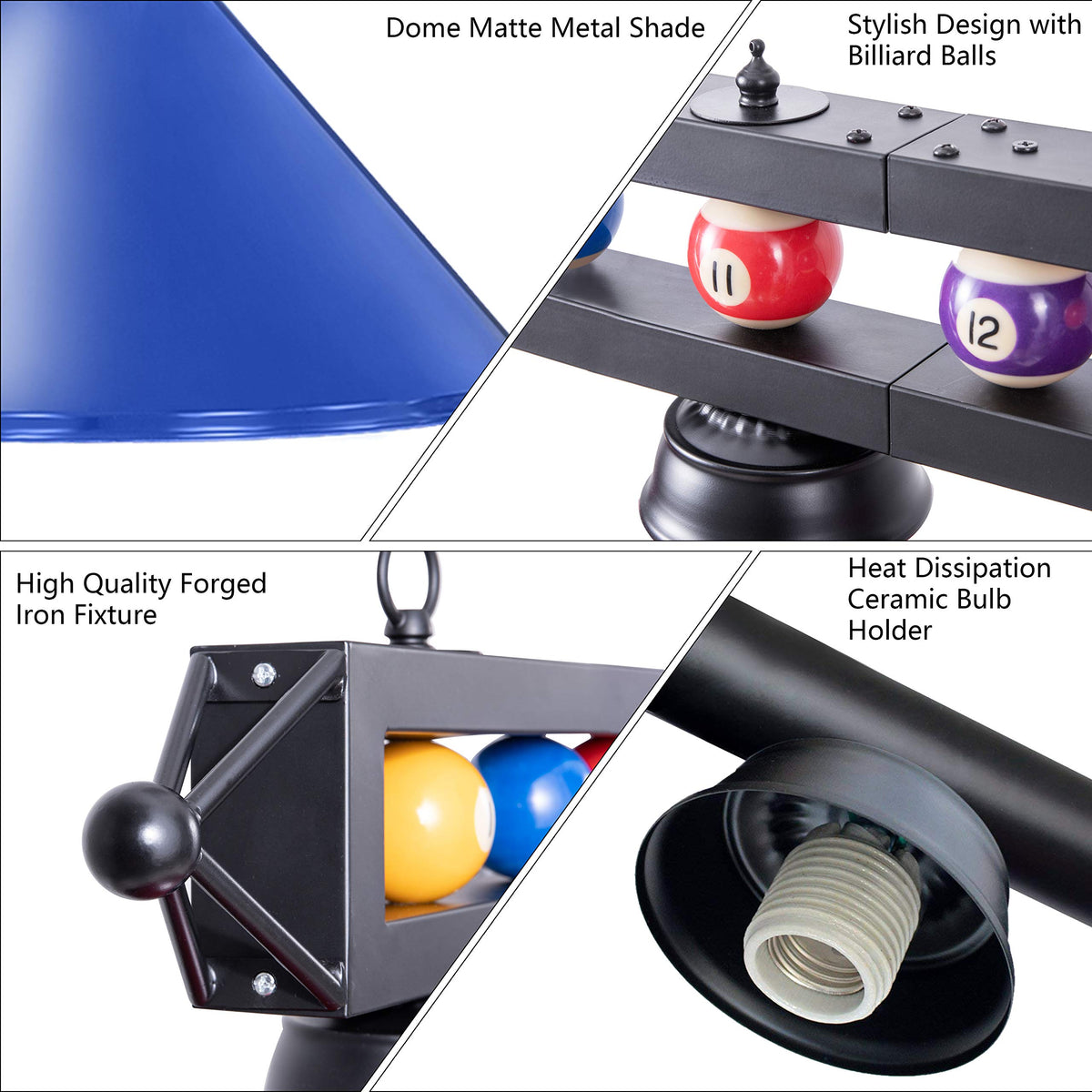 Dome Matte Metal Shade

Stylish Design with Billiard Balls

11

12

High Quality Forged Iron Fixture

Heat Dissipation Ceramic Bulb Holder