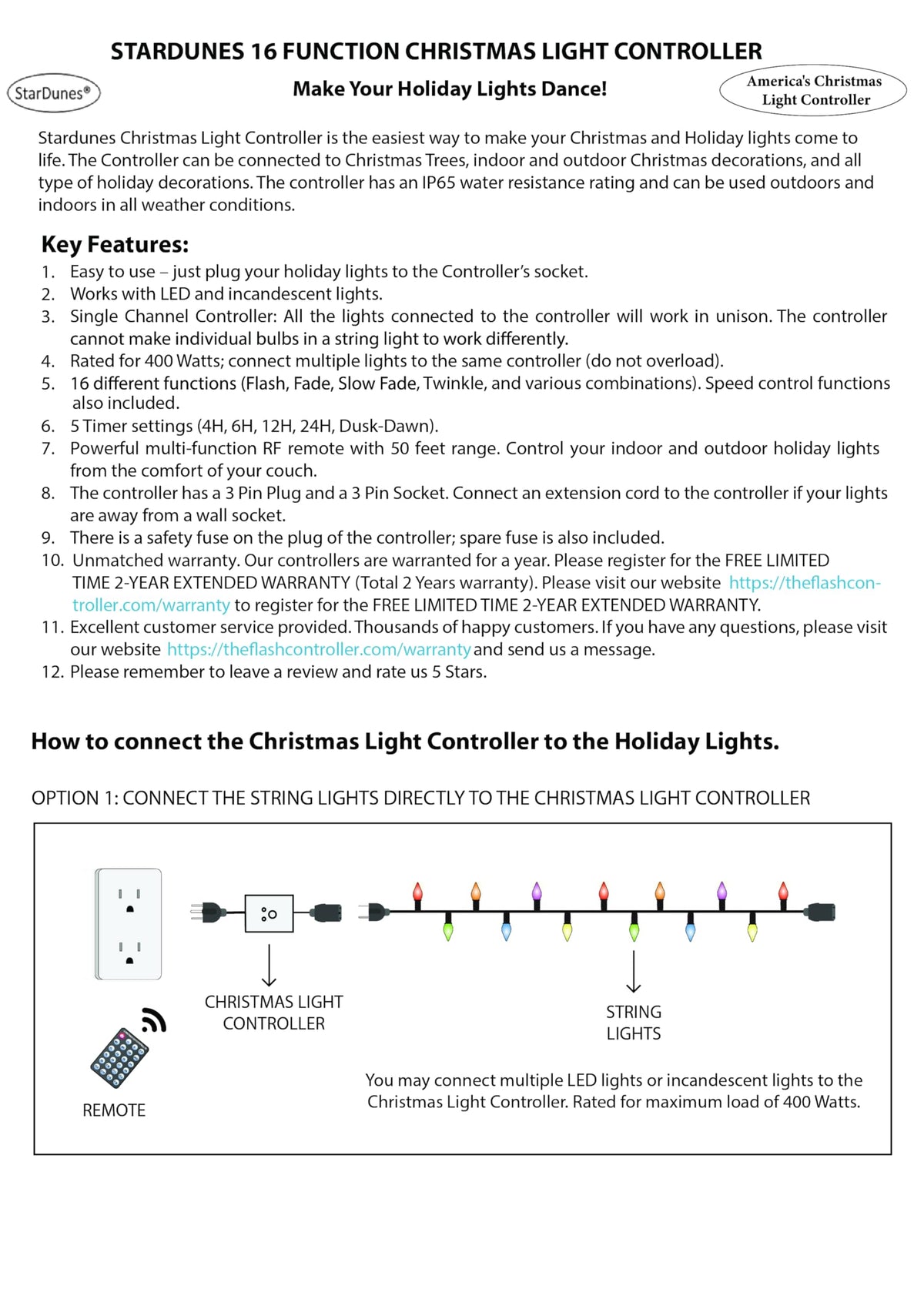 STARDUNES 16 FUNCTION CHRISTMAS LIGHT CONTROLLER

StarDunes®

Make Your Holiday Lights Dance!

America's Christmas Light Controller

Stardunes Christmas Light Controller is the easiest way to make your Christmas and Holiday lights come to life. The Controller can be connected to Christmas Trees, indoor and outdoor Christmas decorations, and all type of holiday decorations. The controller has an IP65 water resistance rating and can be used outdoors and indoors in all weather conditions.

Key Features:

1. Easy to use – just plug your holiday lights to the Controller's socket.
2. Works with LED and incandescent lights.
3. Single Channel Controller: All the lights connected to the controller will work in unison. The controller cannot make individual bulbs in a string light to work differently.
4. Rated for 400 Watts; connect multiple lights to the same controller (do not overload).
5. 16 different functions (Flash, Fade, Slow Fade, Twinkle, and various combinations). Speed control functions also included.
6. 5 Timer settings (4H, 6H, 12H, 24H, Dusk-Dawn).
7. Powerful multi-function RF remote with 50 feet range. Control your indoor and outdoor holiday lights from the comfort of your couch.
8. The controller has a 3 Pin Plug and a 3 Pin Socket. Connect an extension cord to the controller if your lights are away from a wall socket.
9. There is a safety fuse on the plug of the controller; spare fuse is also included.
10. Unmatched warranty. Our controllers are warranted for a year. Please register for the FREE LIMITED TIME 2-YEAR EXTENDED WARRANTY (Total 2 Years warranty). Please visit our website https://theflashcontroller.com/warranty to register for the FREE LIMITED TIME 2-YEAR EXTENDED WARRANTY.
11. Excellent customer service provided. Thousands of happy customers. If you have any questions, please visit our website https://theflashcontroller.com/warranty and send us a message.
12. Please remember to leave a review and rate us 5 Stars.

How to connect the Christmas Light Controller to the Holiday Lights.

OPTION 1: CONNECT THE STRING LIGHTS DIRECTLY TO THE CHRISTMAS LIGHT CONTROLLER

CHRISTMAS LIGHT CONTROLLER

STRING LIGHTS

REMOTE

You may connect multiple LED lights or incandescent lights to the Christmas Light Controller. Rated for maximum load of 400 Watts.