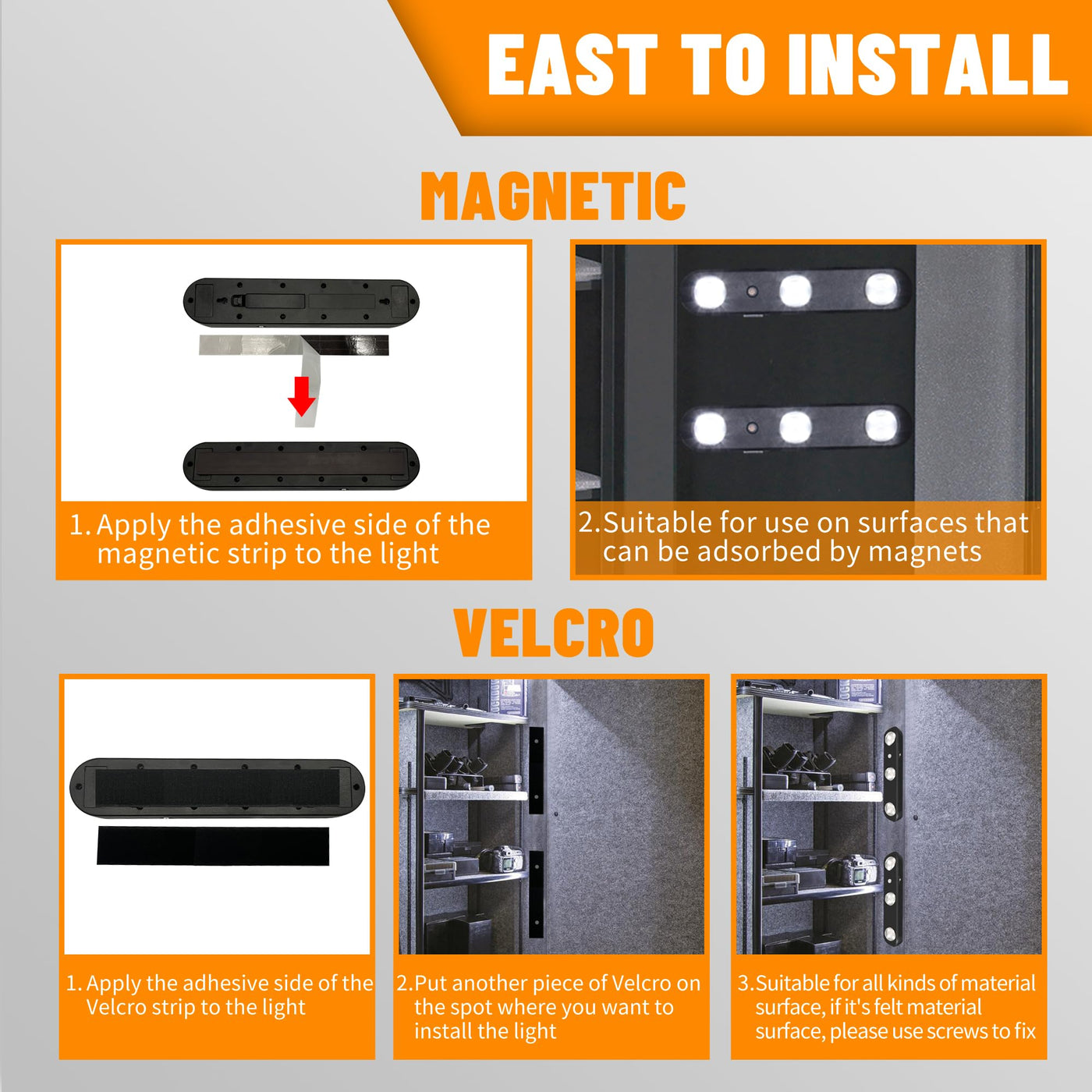 EAST TO INSTALL

MAGNETIC

1. Apply the adhesive side of the magnetic strip to the light

2. Suitable for use on surfaces that can be adsorbed by magnets

VELCRO

1. Apply the adhesive side of the Velcro strip to the light

2. Put another piece of Velcro on the spot where you want to install the light

3. Suitable for all kinds of material surface, if it's felt material surface, please use screws to fix