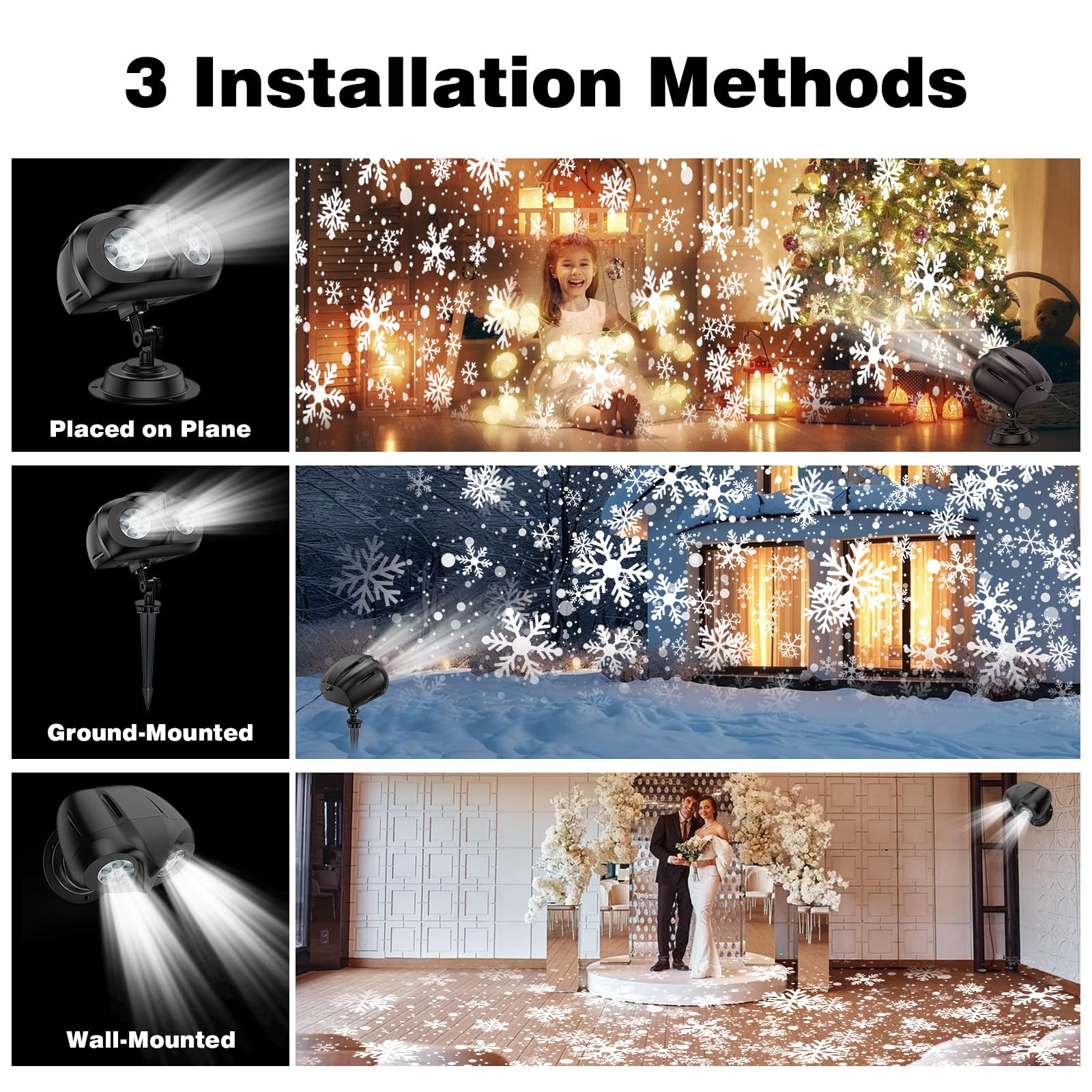 3 Installation Methods

Placed on Plane

Ground-Mounted

Wall-Mounted