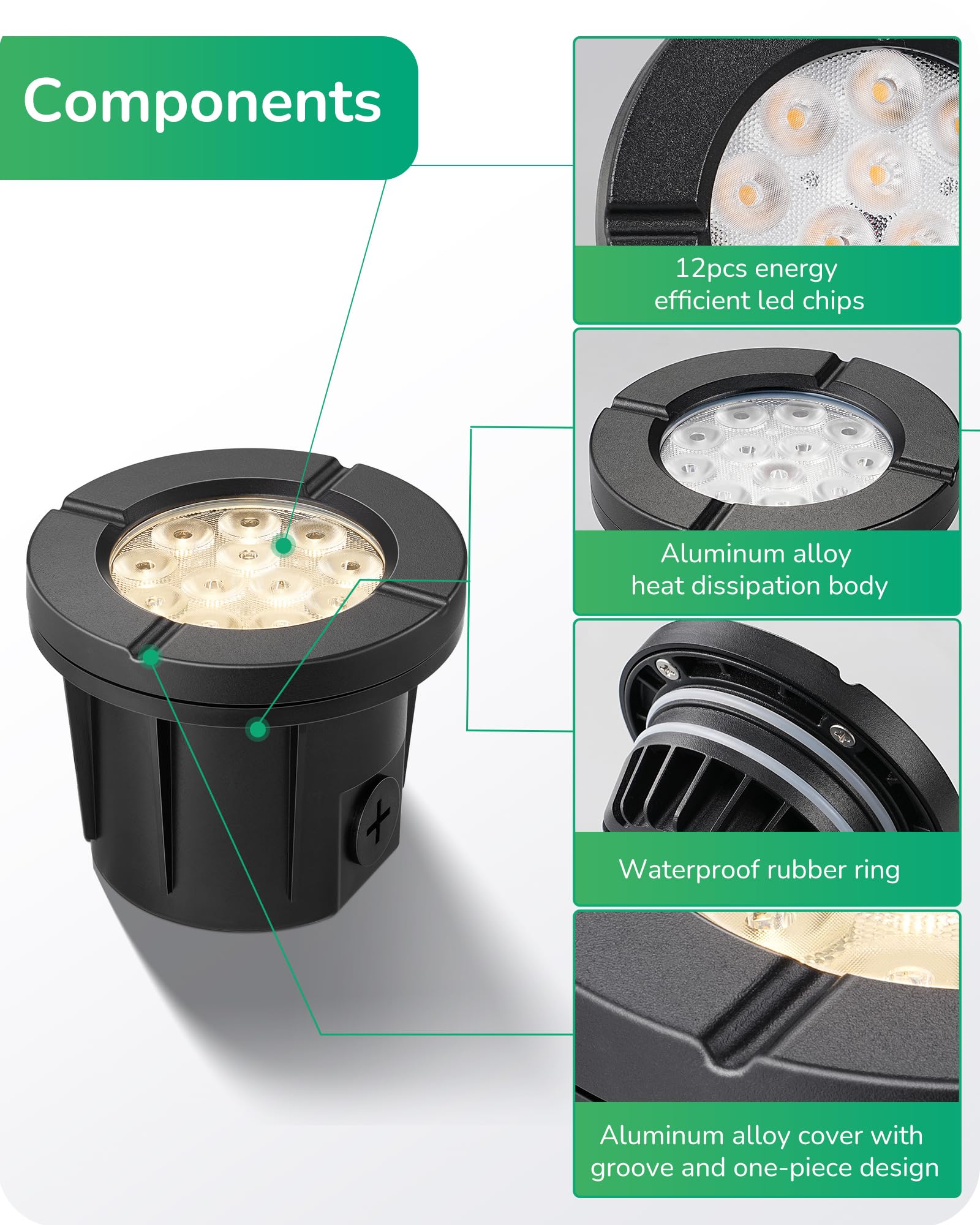 Components

12pcs energy efficient led chips

Aluminum alloy heat dissipation body

Waterproof rubber ring

Aluminum alloy cover with groove and one-piece design