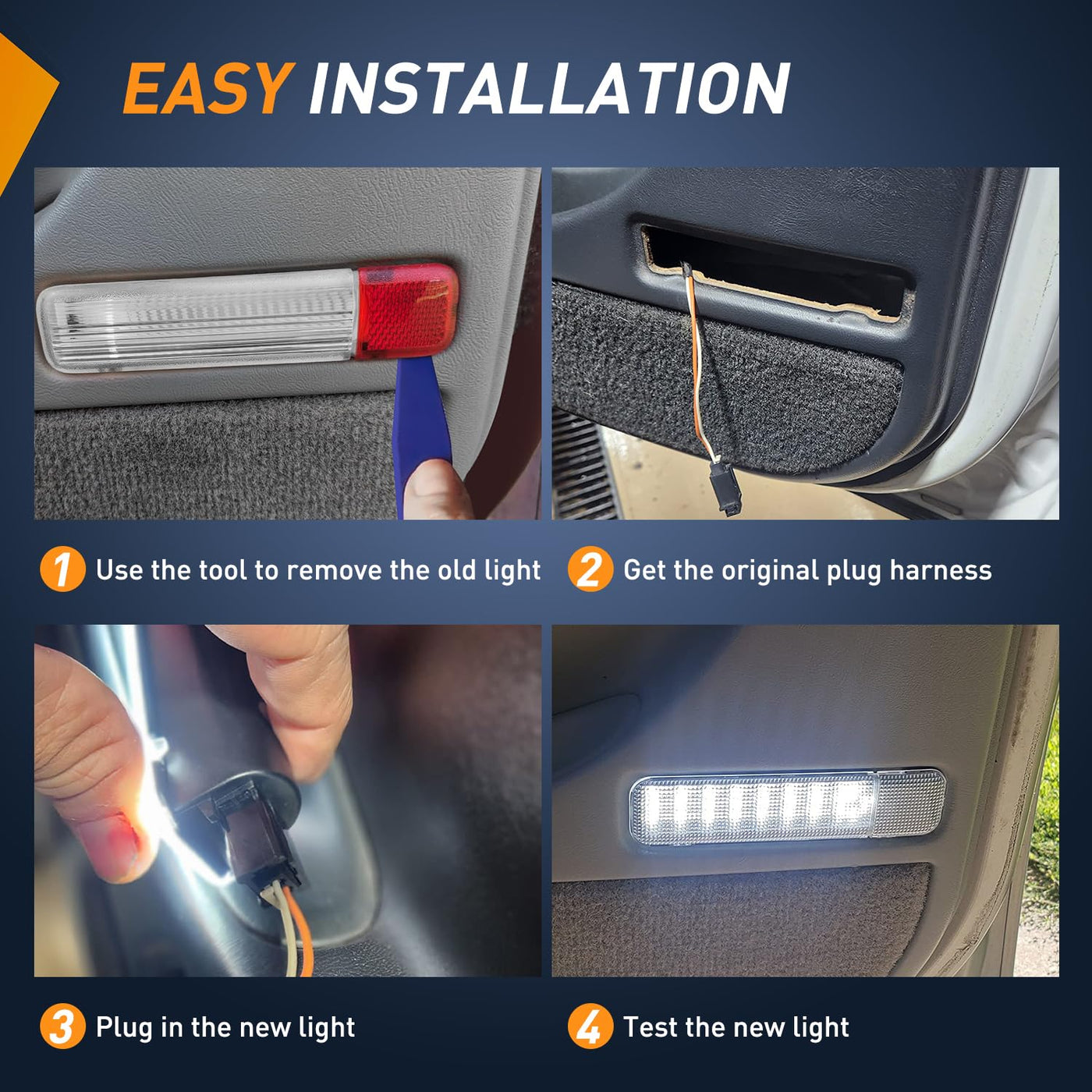 EASY INSTALLATION

1 Use the tool to remove the old light

2 Get the original plug harness

3 Plug in the new light

4 Test the new light