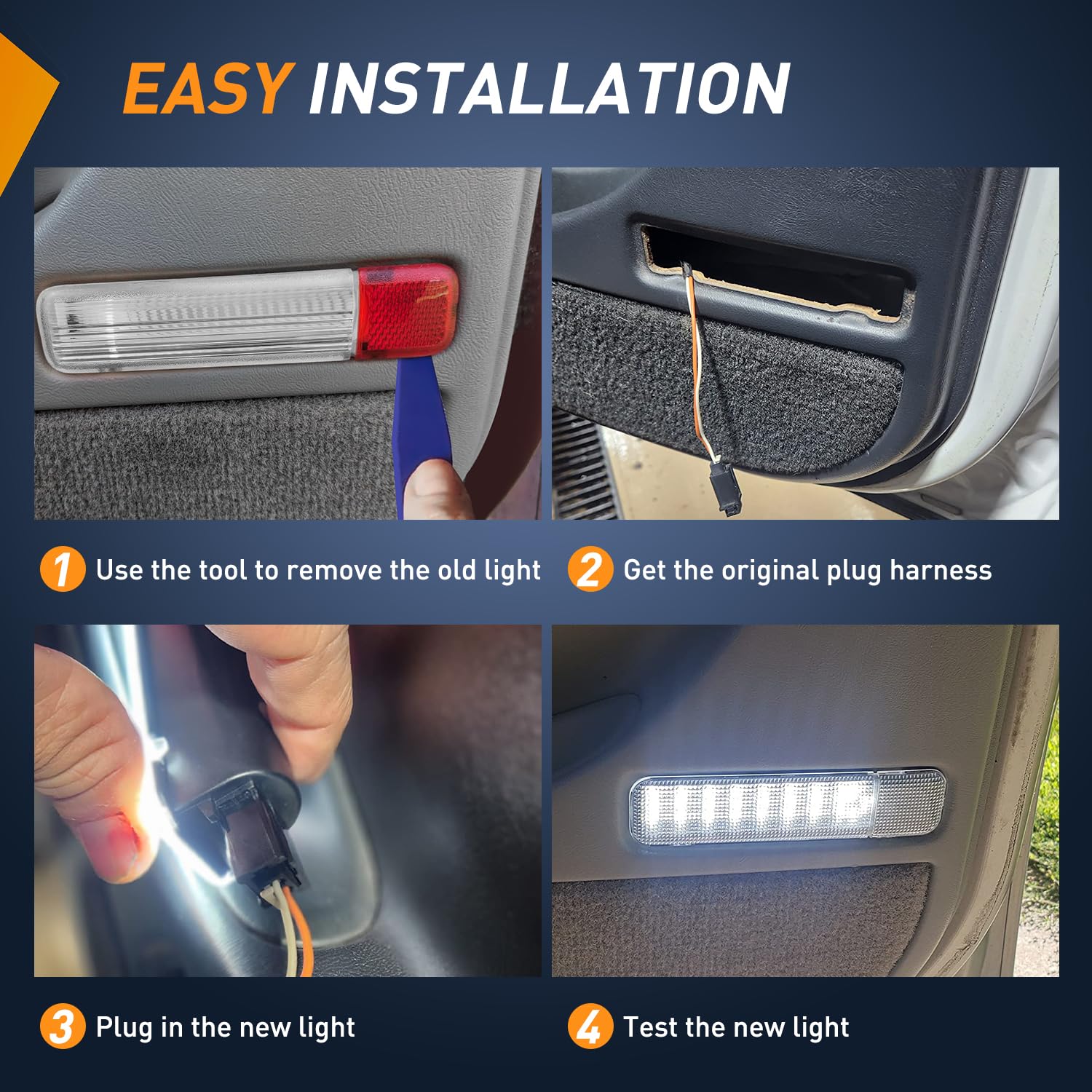 EASY INSTALLATION

1 Use the tool to remove the old light

2 Get the original plug harness

3 Plug in the new light

4 Test the new light