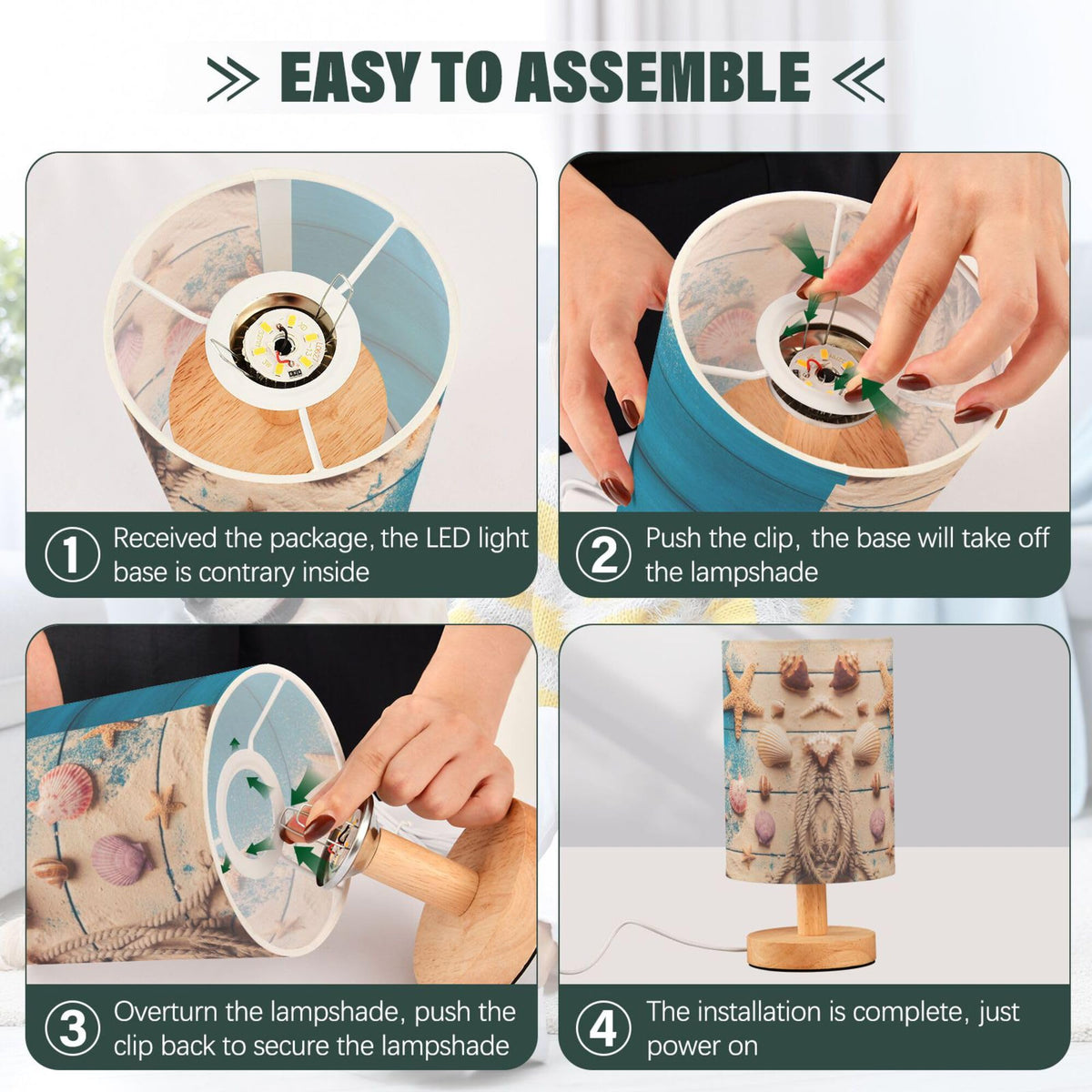 EASY TO ASSEMBLE

1 Received the package, the LED light base is contrary inside

2 Push the clip, the base will take off the lampshade

3 Overturn the lampshade, push the clip back to secure the lampshade

4 The installation is complete, just power on